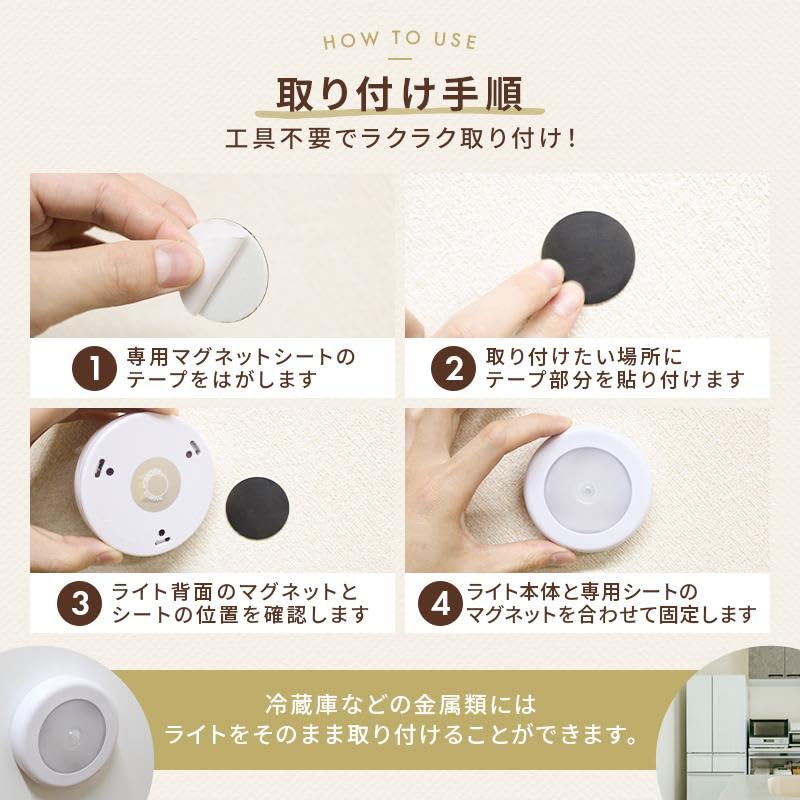 HOW TO USE

取り付け手順

工具不要でラクラク取り付け！

1 専用マグネットシートのテープをはがします

2 取り付けたい場所にテープ部分を貼り付けます

3 ライト背面のマグネットとシートの位置を確認します

4 ライト本体と専用シートのマグネットを合わせて固定します

冷蔵庫などの金属類にはライトをそのまま取り付けることができます。