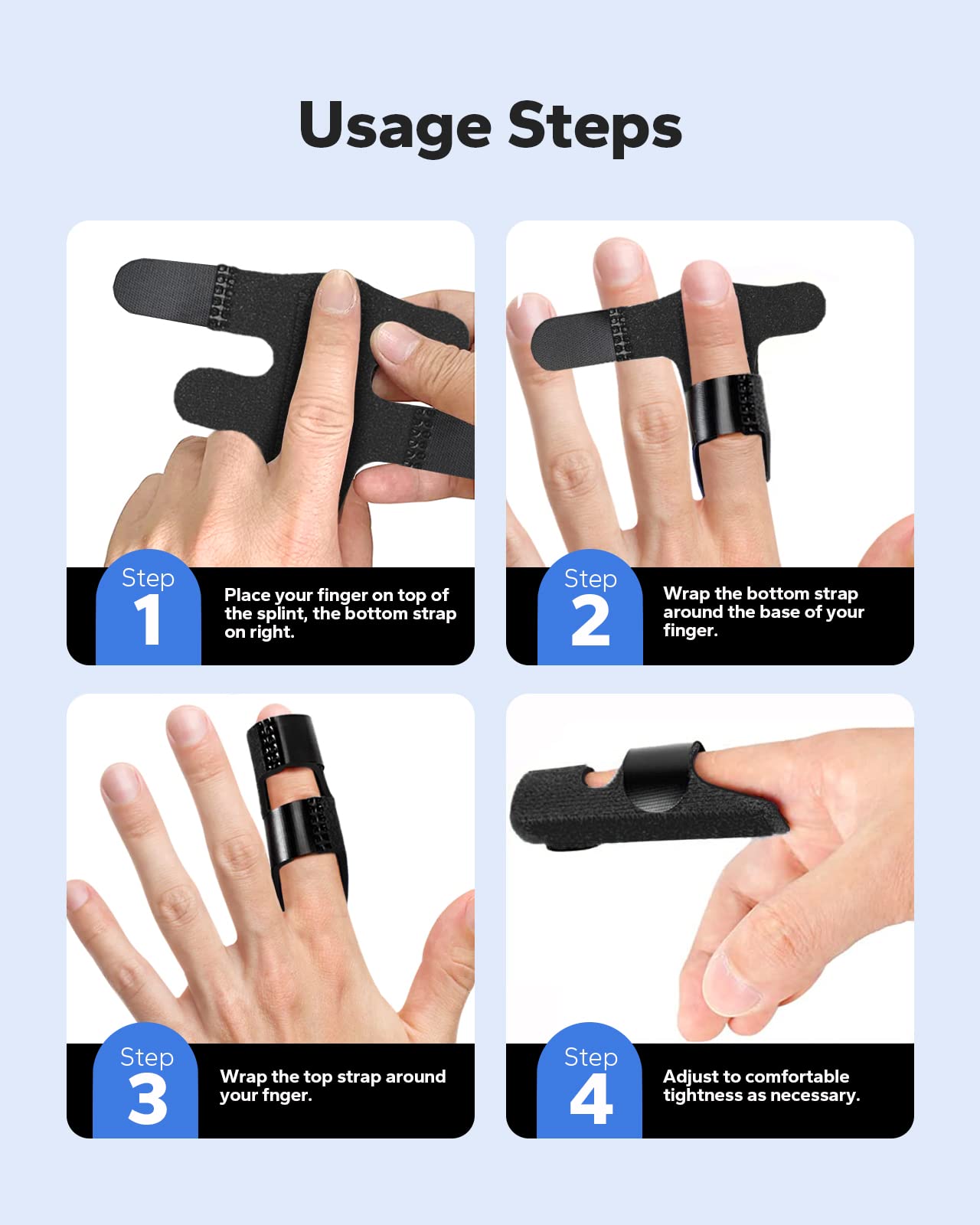 Usage Steps

Step
1
Place your finger on top of the splint, the bottom strap on right.

Step
2
Wrap the bottom strap around the base of your finger.

Step
3
Wrap the top strap around your fnger.

Step
4
Adjust to comfortable tightness as necessary.