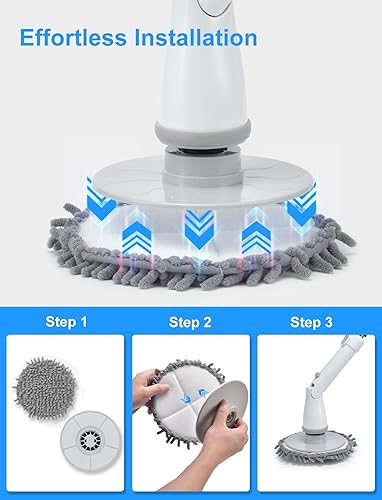 Effortless Installation

Step 1

Step 2

Step 3