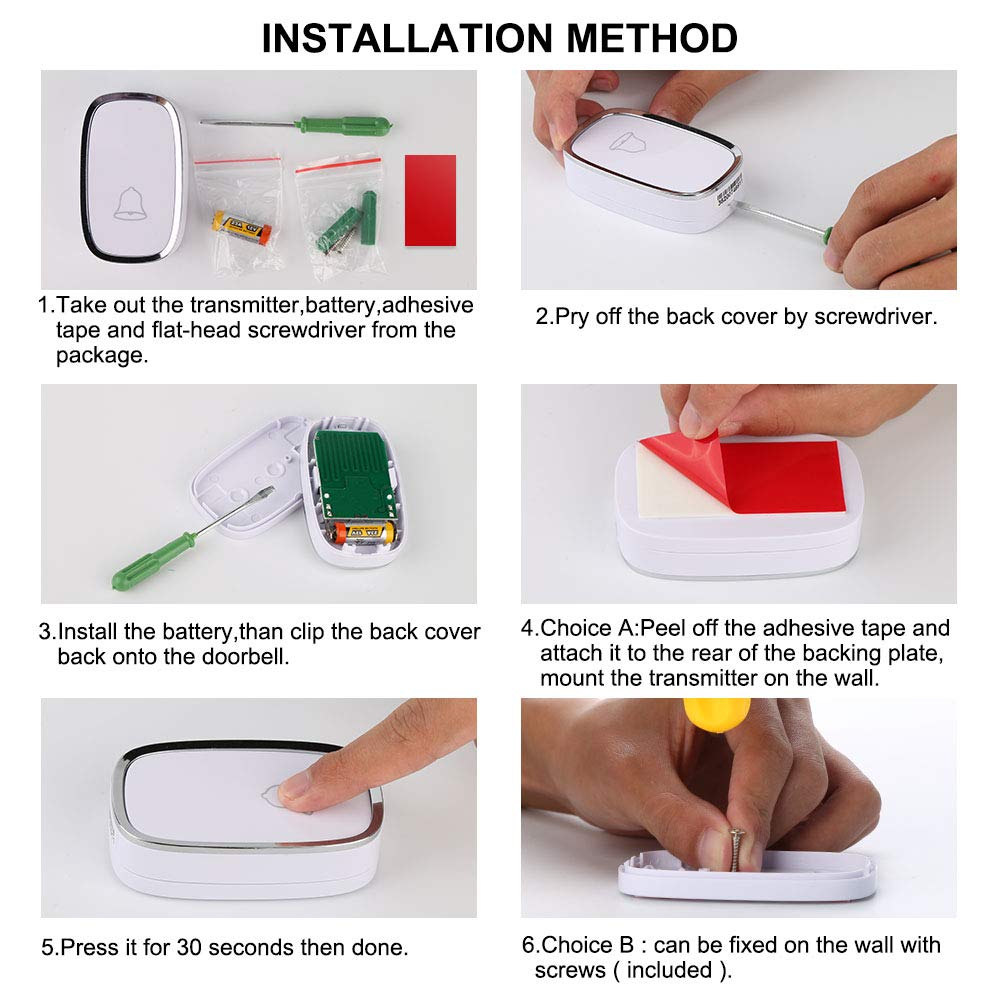 INSTALLATION METHOD

1.Take out the transmitter,battery,adhesive tape and flat-head screwdriver from the package.

2.Pry off the back cover by screwdriver.

3.Install the battery,than clip the back cover back onto the doorbell.

4.Choice A:Peel off the adhesive tape and attach it to the rear of the backing plate, mount the transmitter on the wall.

5.Press it for 30 seconds then done.

6.Choice B : can be fixed on the wall with screws ( included ).