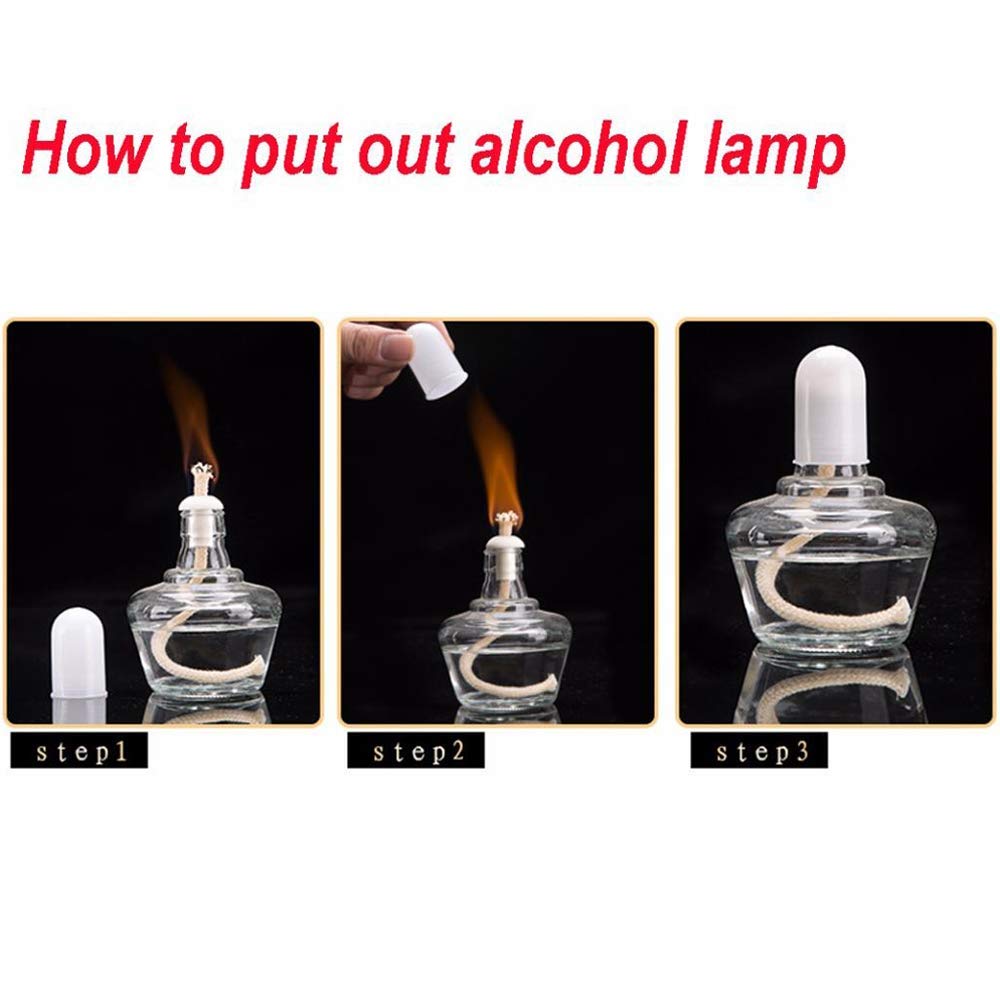 How to put out alcohol lamp

step1

step2

step3