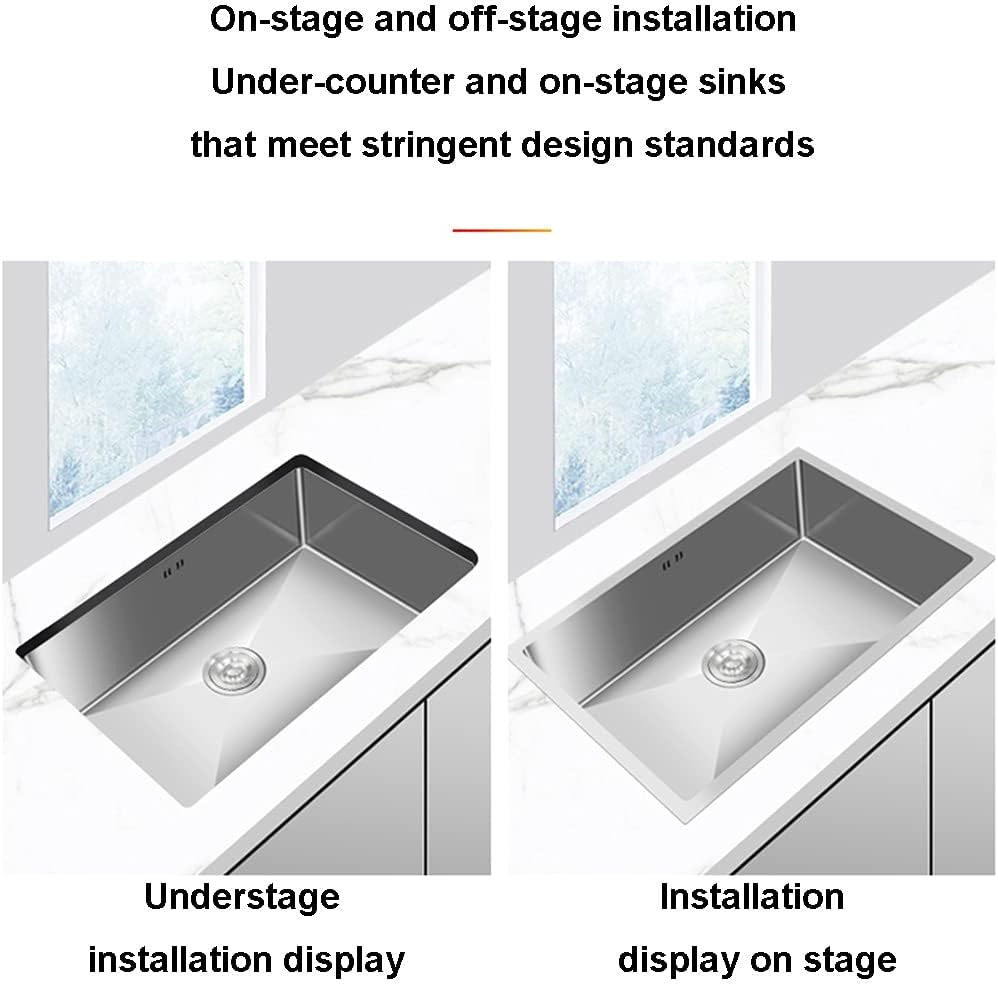 On-stage and off-stage installation
Under-counter and on-stage sinks
that meet stringent design standards

Understage
installation display

Installation
display on stage