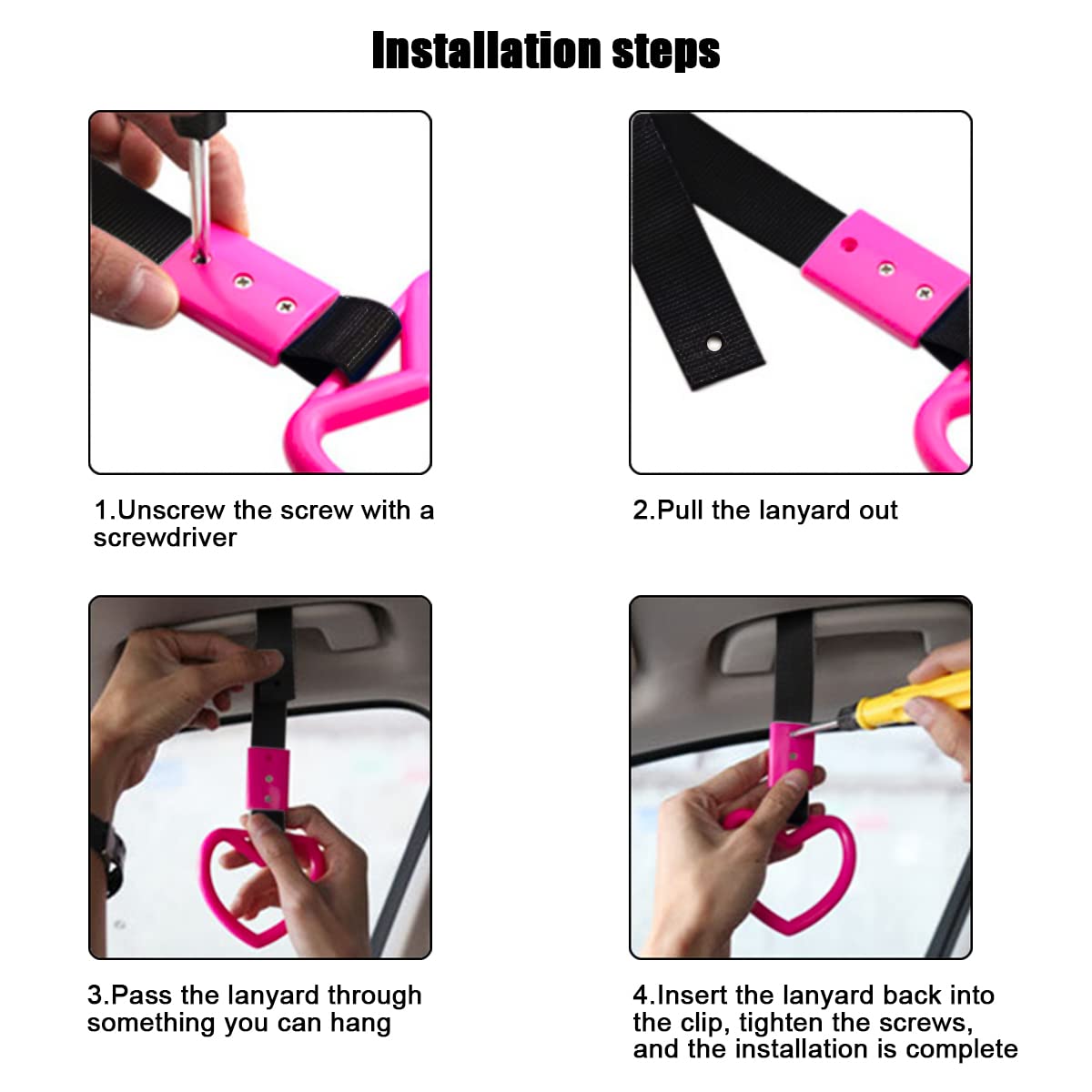 Installation steps

1.Unscrew the screw with a screwdriver

2.Pull the lanyard out

3.Pass the lanyard through something you can hang

4.Insert the lanyard back into the clip, tighten the screws, and the installation is complete