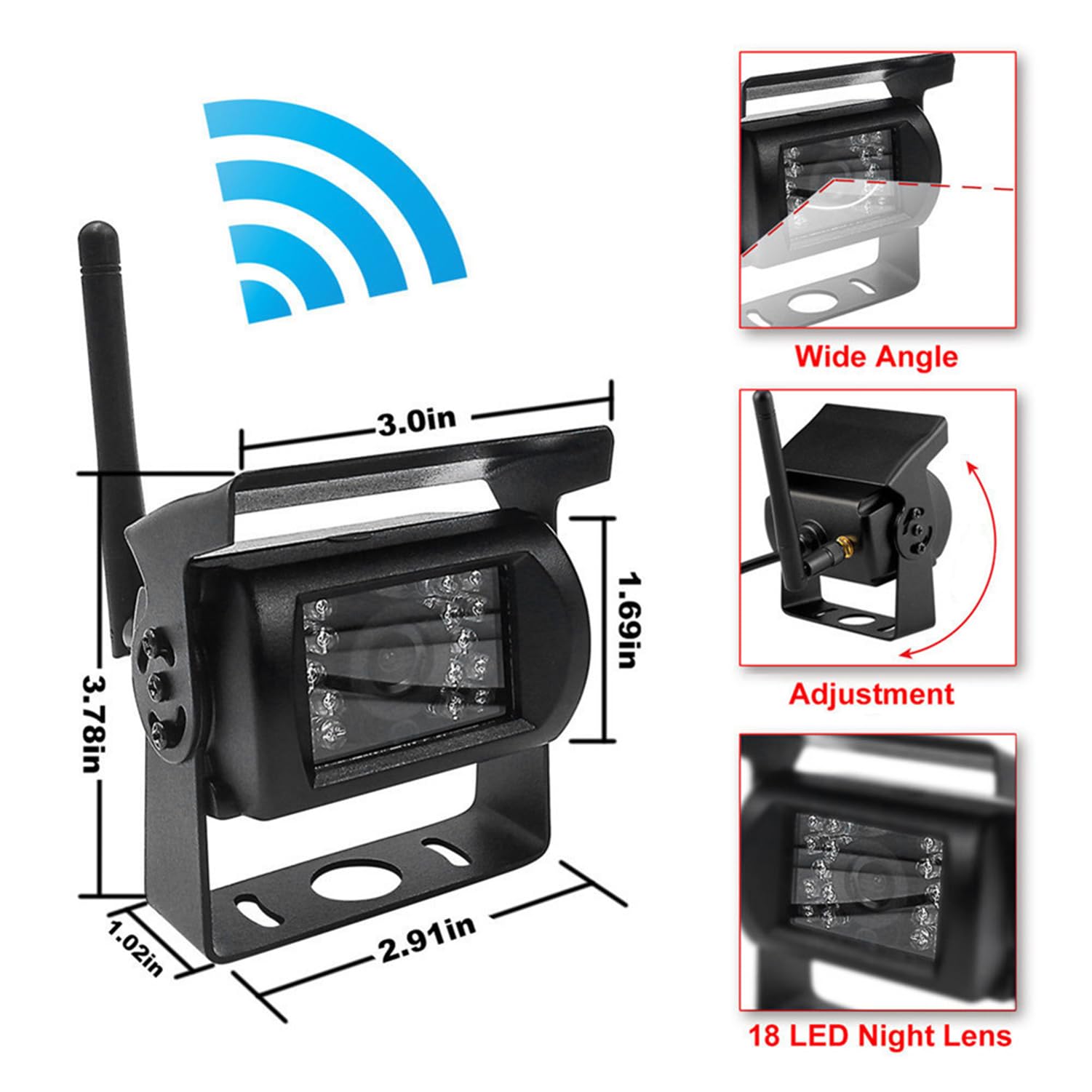 3.0in

1.69in

3.78in

1.02in

2.91in

Wide Angle

Adjustment

18 LED Night Lens