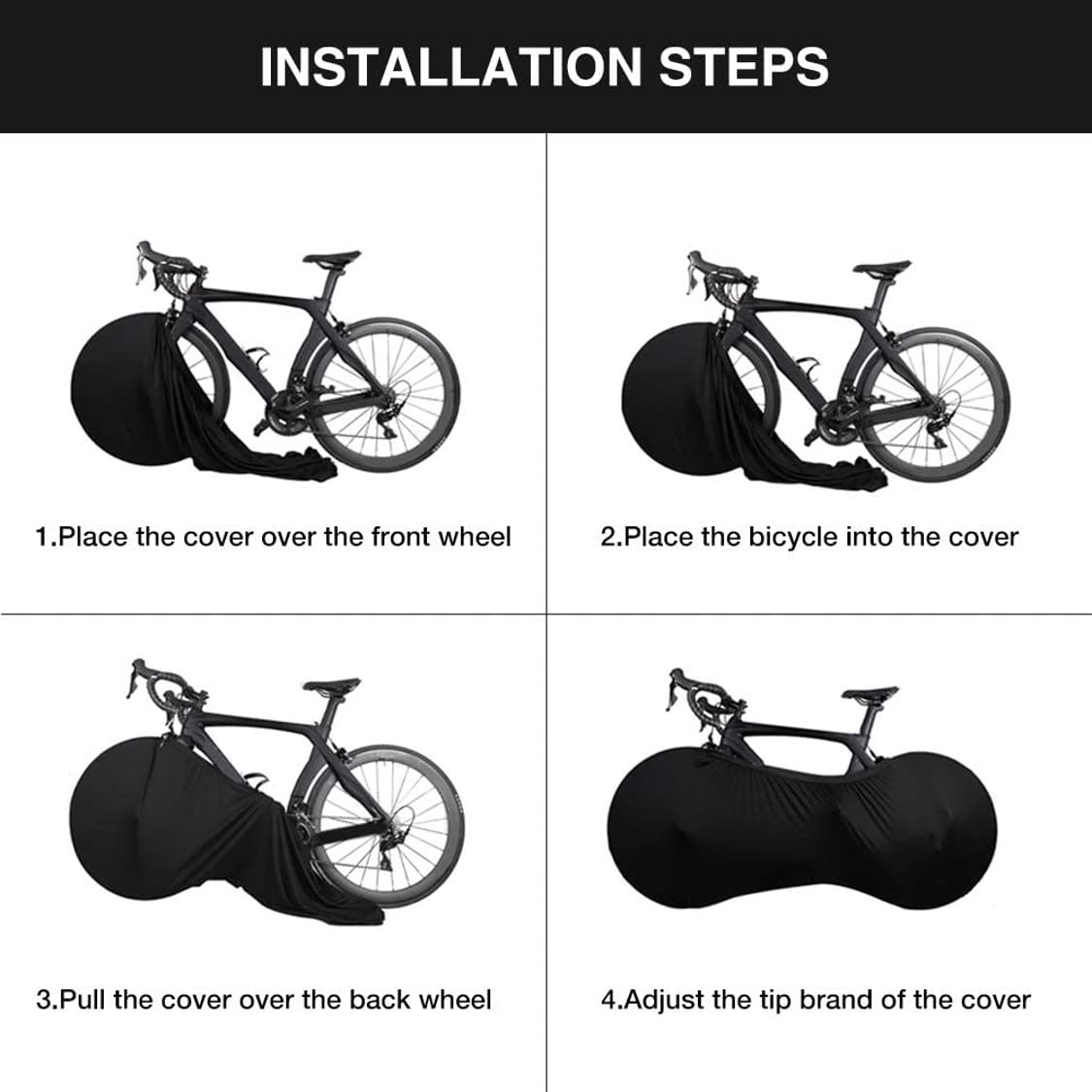 INSTALLATION STEPS

1.Place the cover over the front wheel

2.Place the bicycle into the cover

3.Pull the cover over the back wheel

4.Adjust the tip brand of the cover