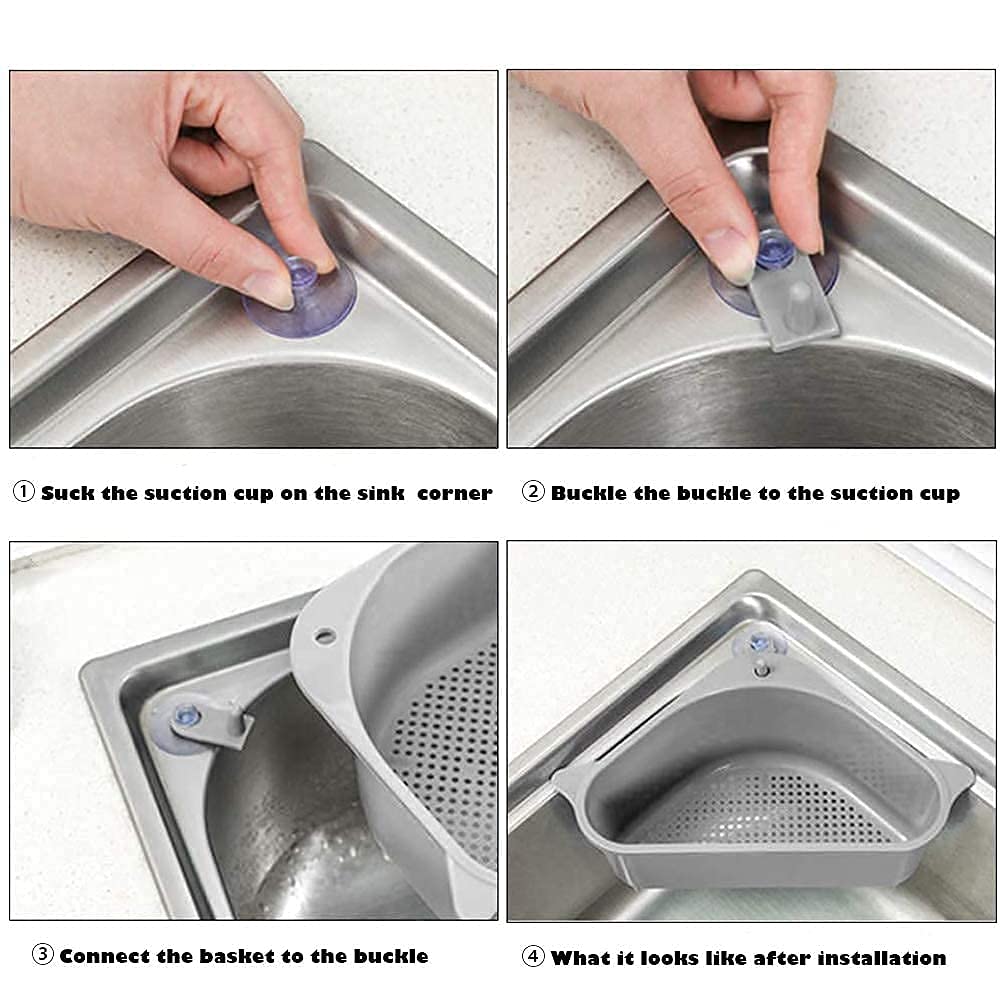 ① Suck the suction cup on the sink corner

② Buckle the buckle to the suction cup

③ Connect the basket to the buckle

④ What it looks like after installation