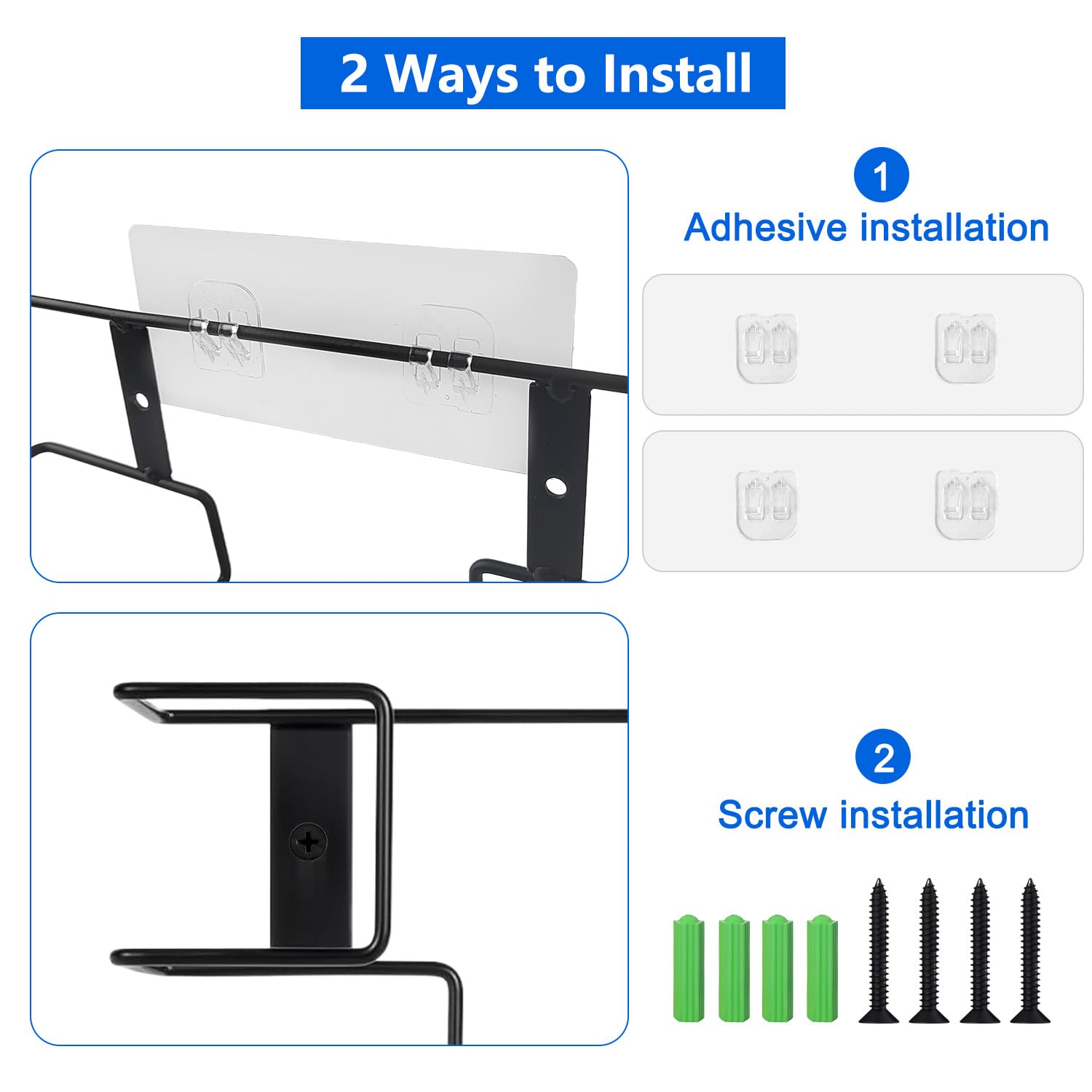 2 Ways to Install

1
Adhesive installation

2
Screw installation