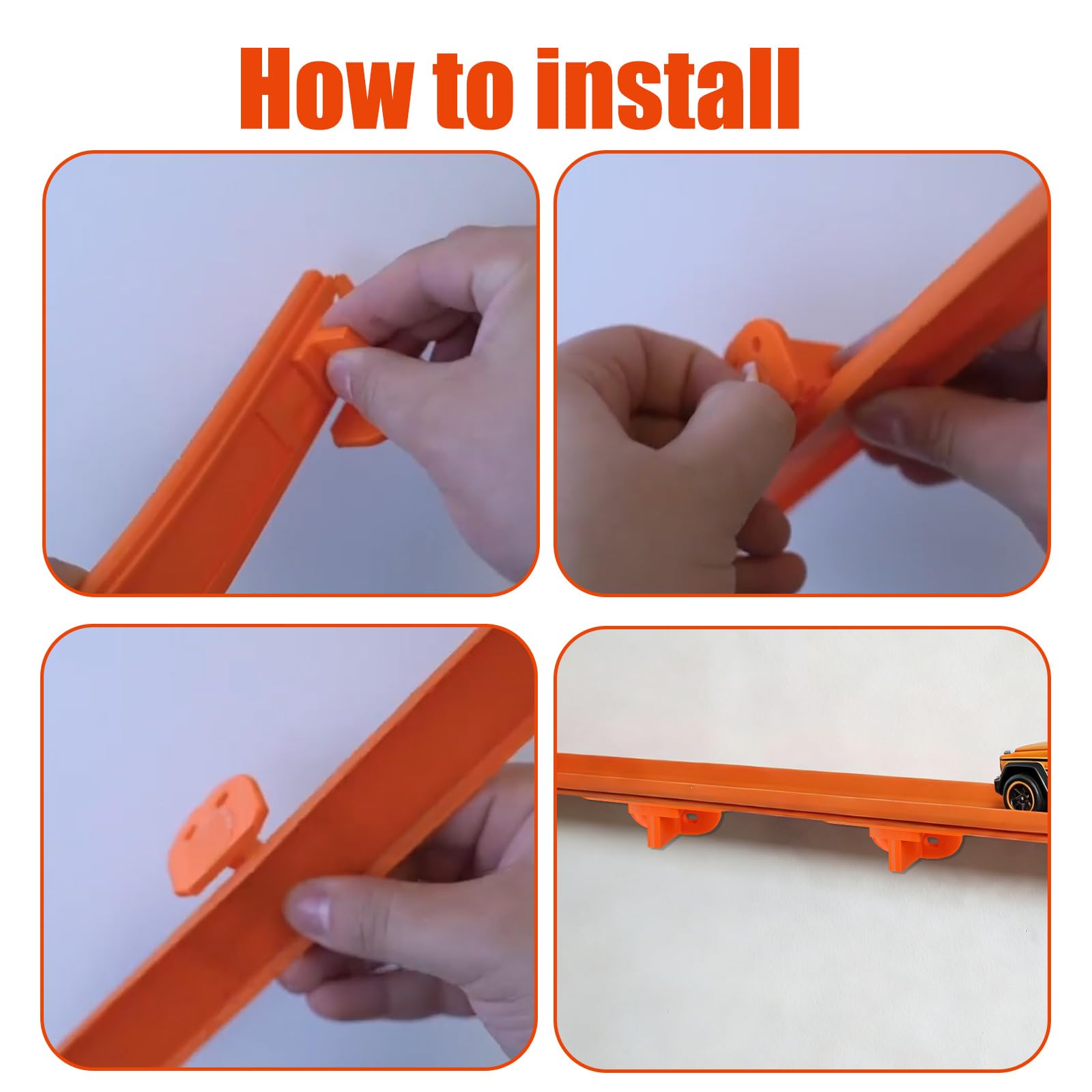 How to install