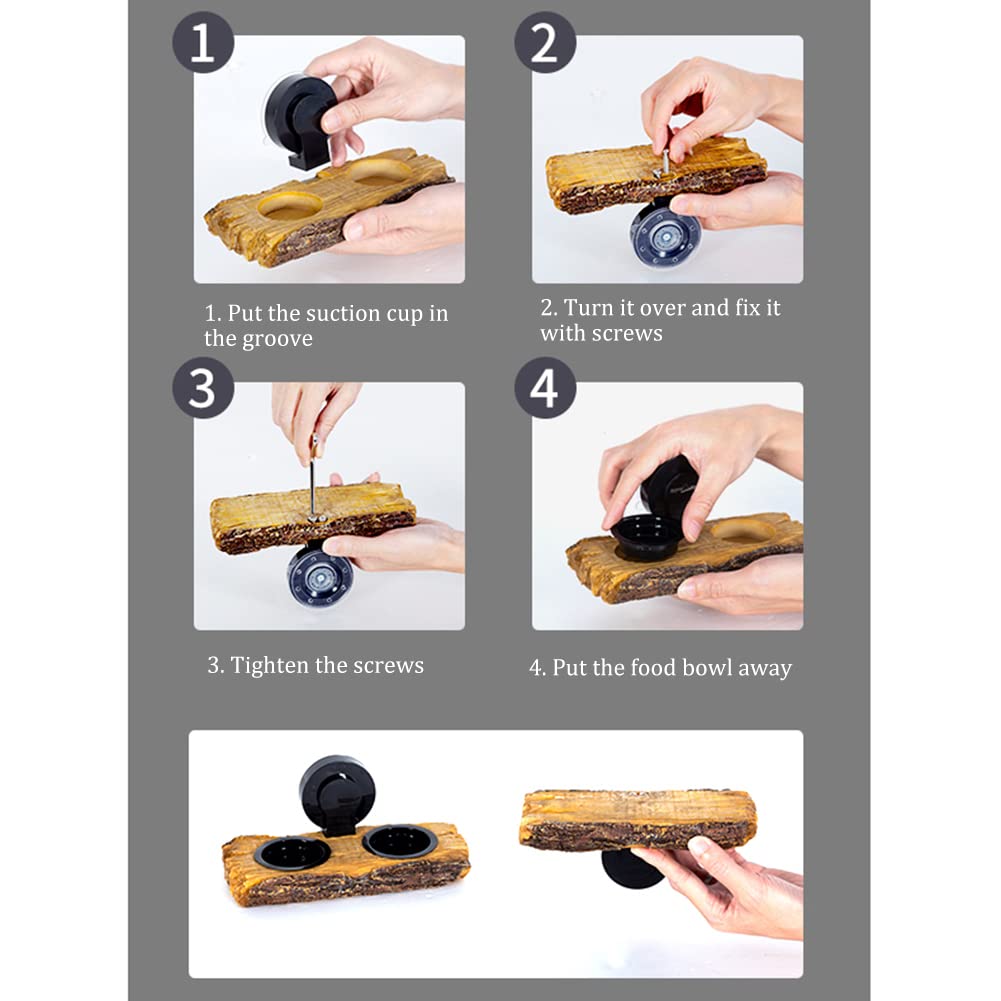 1

1. Put the suction cup in the groove

2

2. Turn it over and fix it with screws

3

3. Tighten the screws

4

4. Put the food bowl away