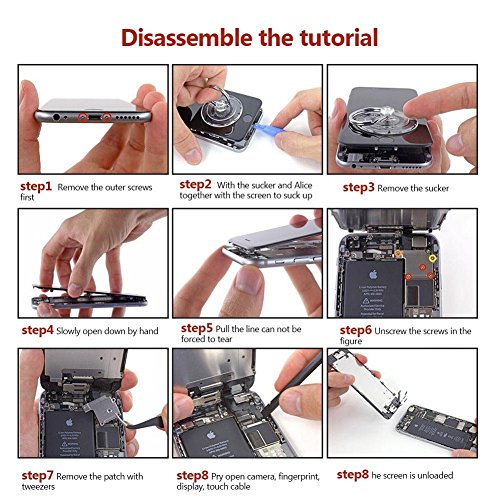 Disassemble the tutorial

step1 Remove the outer screws first

step2 With the sucker and Alice together with the screen to suck up

step3 Remove the sucker

step4 Slowly open down by hand

step5 Pull the line can not be forced to tear

step6 Unscrew the screws in the figure

step7 Remove the patch with tweezers

step8 Pry open camera, fingerprint, display, touch cable

step8 he screen is unloaded