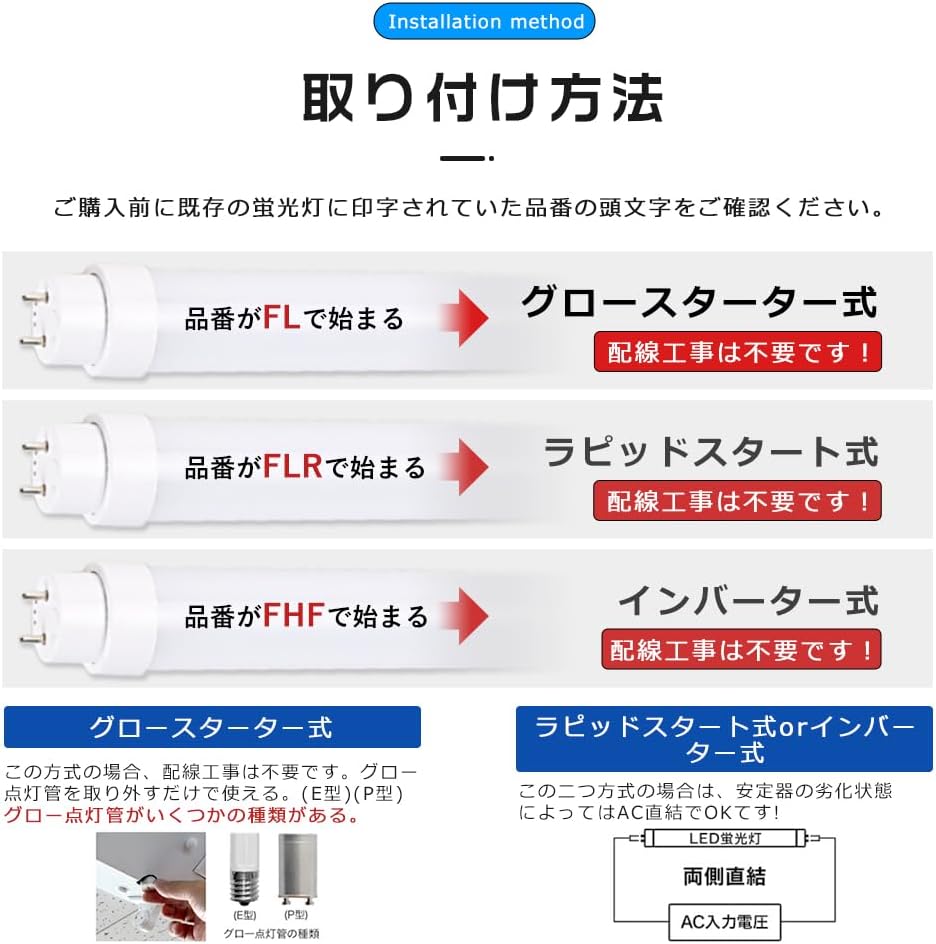 Installation method

取り付け方法

ご購入前に既存の蛍光灯に印字されていた品番の頭文字をご確認ください。

品番がFLで始まる

グロースターター式

配線工事は不要です！

品番がFLRで始まる

ラピッドスタート式

配線工事は不要です！

品番がFHFで始まる

インバーター式

配線工事は不要です！

グロースターター式

この方式の場合、配線工事は不要です。グロー点灯管を取り外すだけで使える。(E型)(P型)
グロー点灯管がいくつかの種類がある。

(E型) (P型)
グロー点灯管の種類

ラピッドスタート式orインバーター式

この二つ方式の場合は、安定器の劣化状態によってはAC直結でOKてす!

LED蛍光灯

両側直結

AC入力電圧