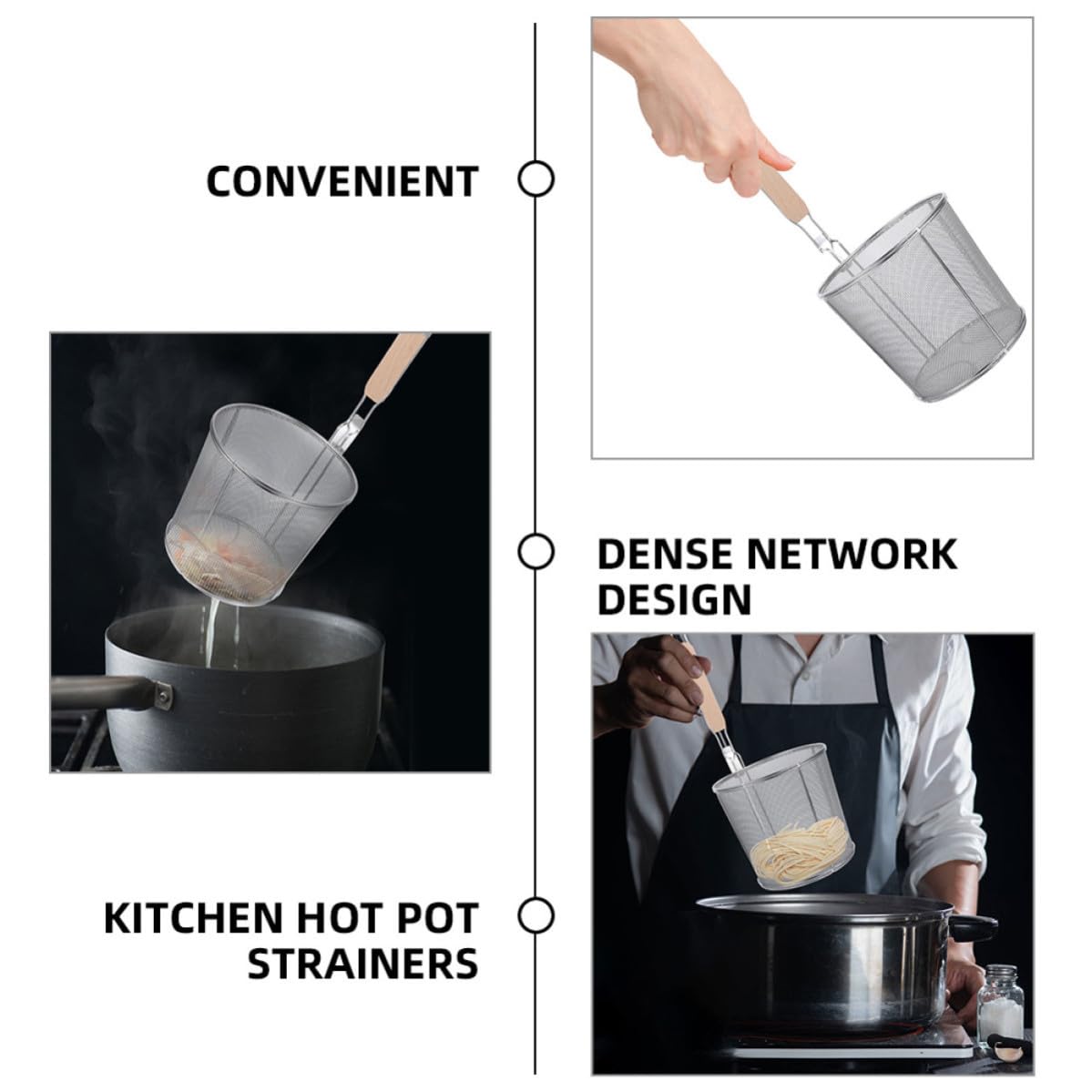 CONVENIENT

DENSE NETWORK DESIGN

KITCHEN HOT POT STRAINERS