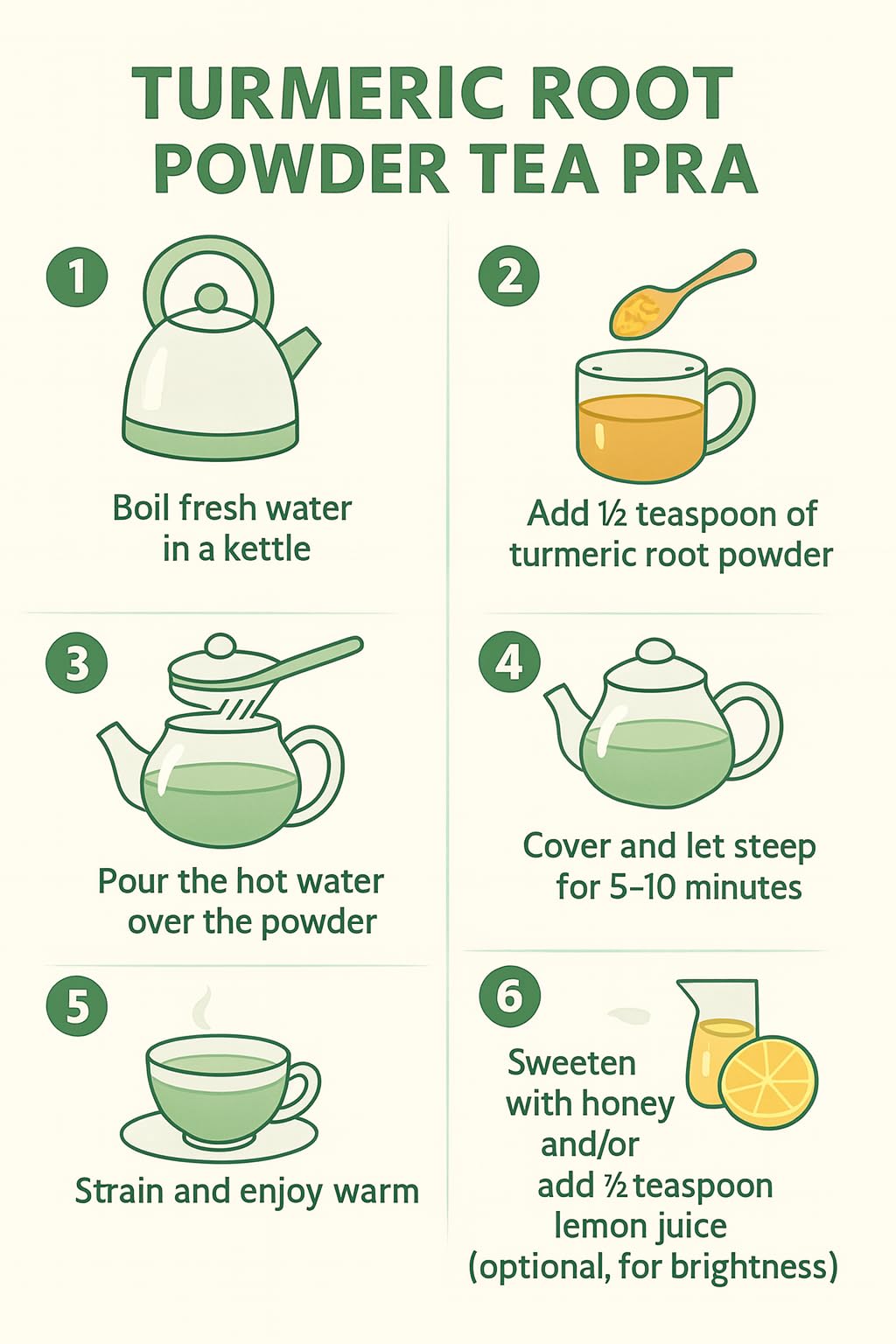 TURMERIC ROOT POWDER TEA PRA

1

Boil fresh water in a kettle

2

Add ½ teaspoon of turmeric root powder

3

Pour the hot water over the powder

4

Cover and let steep for 5–10 minutes

5

Strain and enjoy warm

6

Sweeten with honey and/or add ½ teaspoon lemon juice (optional, for brightness)