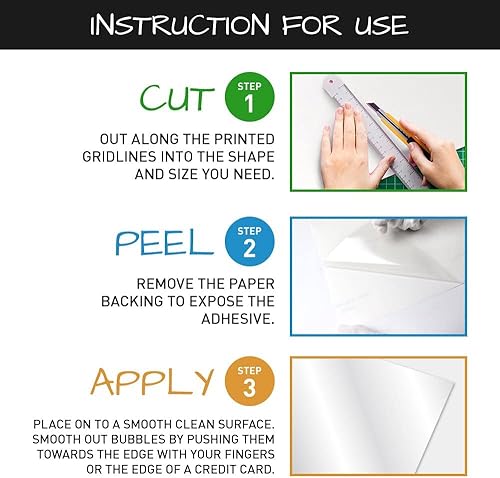 INSTRUCTION FOR USE

CUT STEP 1

OUT ALONG THE PRINTED GRIDLINES INTO THE SHAPE AND SIZE YOU NEED.

PEEL STEP 2

REMOVE THE PAPER BACKING TO EXPOSE THE ADHESIVE.

APPLY STEP 3

PLACE ON TO A SMOOTH CLEAN SURFACE. SMOOTH OUT BUBBLES BY PUSHING THEM TOWARDS THE EDGE WITH YOUR FINGERS OR THE EDGE OF A CREDIT CARD.