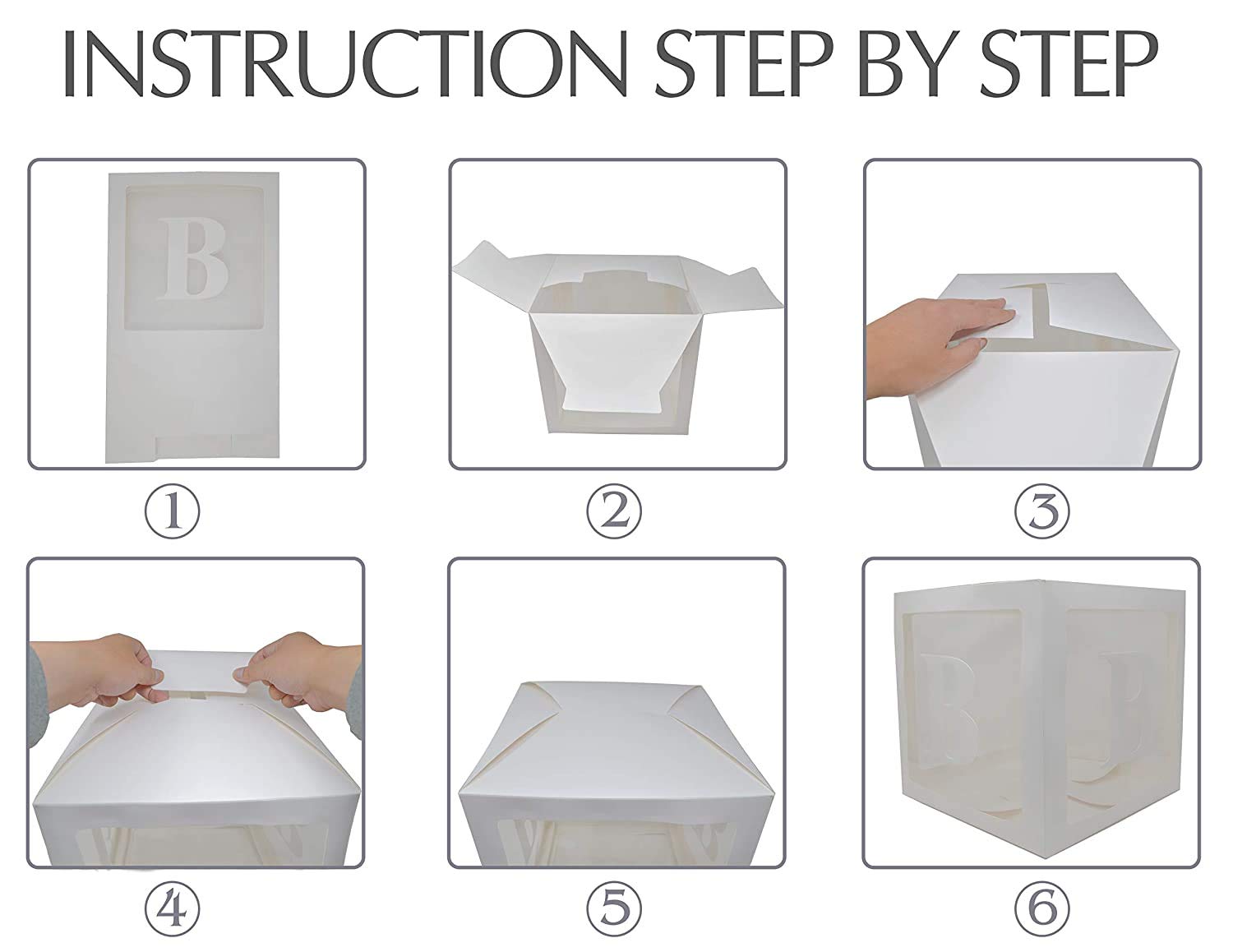 INSTRUCTION STEP BY STEP

B

①

②

③

④

⑤

B B

⑥