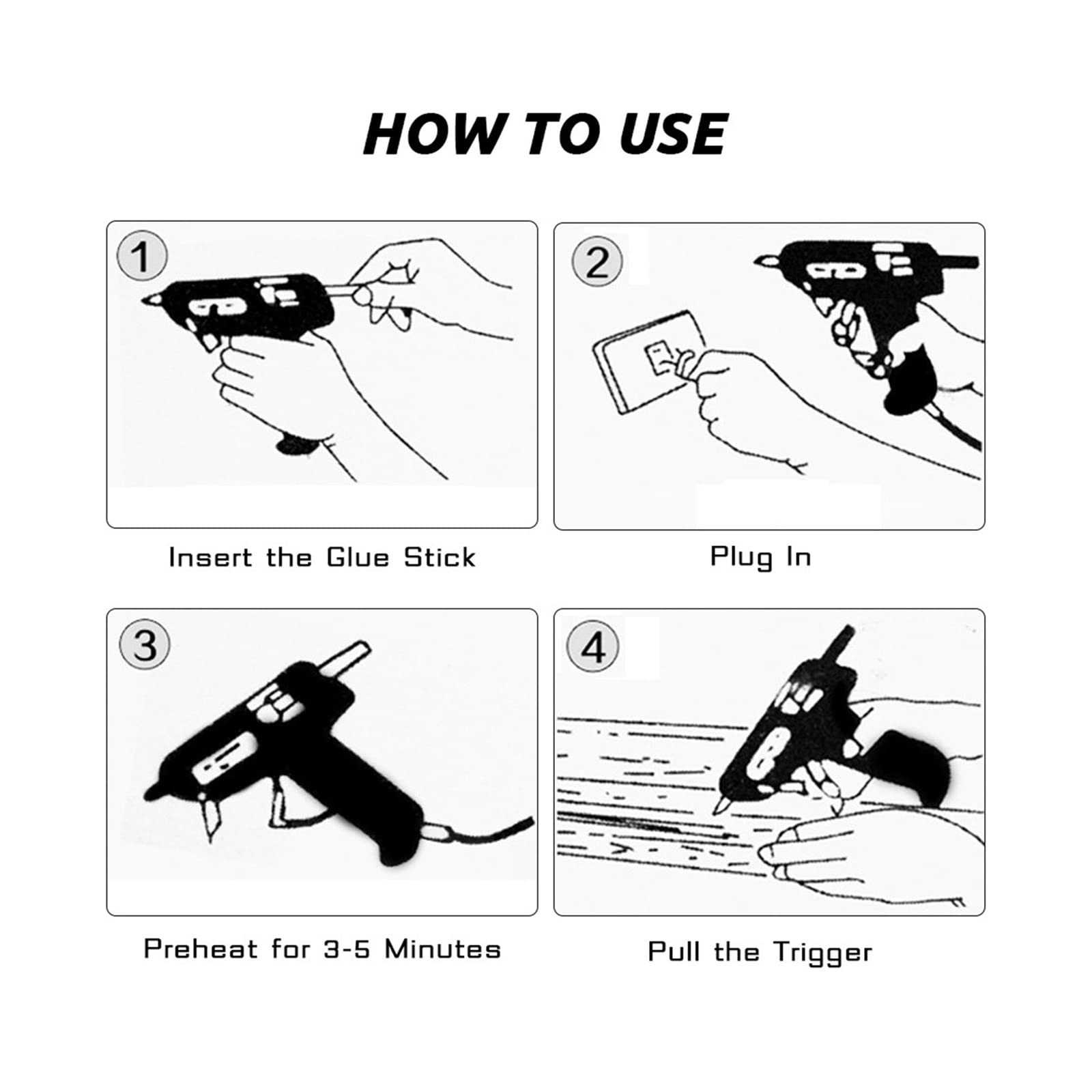 HOW TO USE

1

Insert the Glue Stick

2

Plug In

3

Preheat for 3-5 Minutes

4

Pull the Trigger