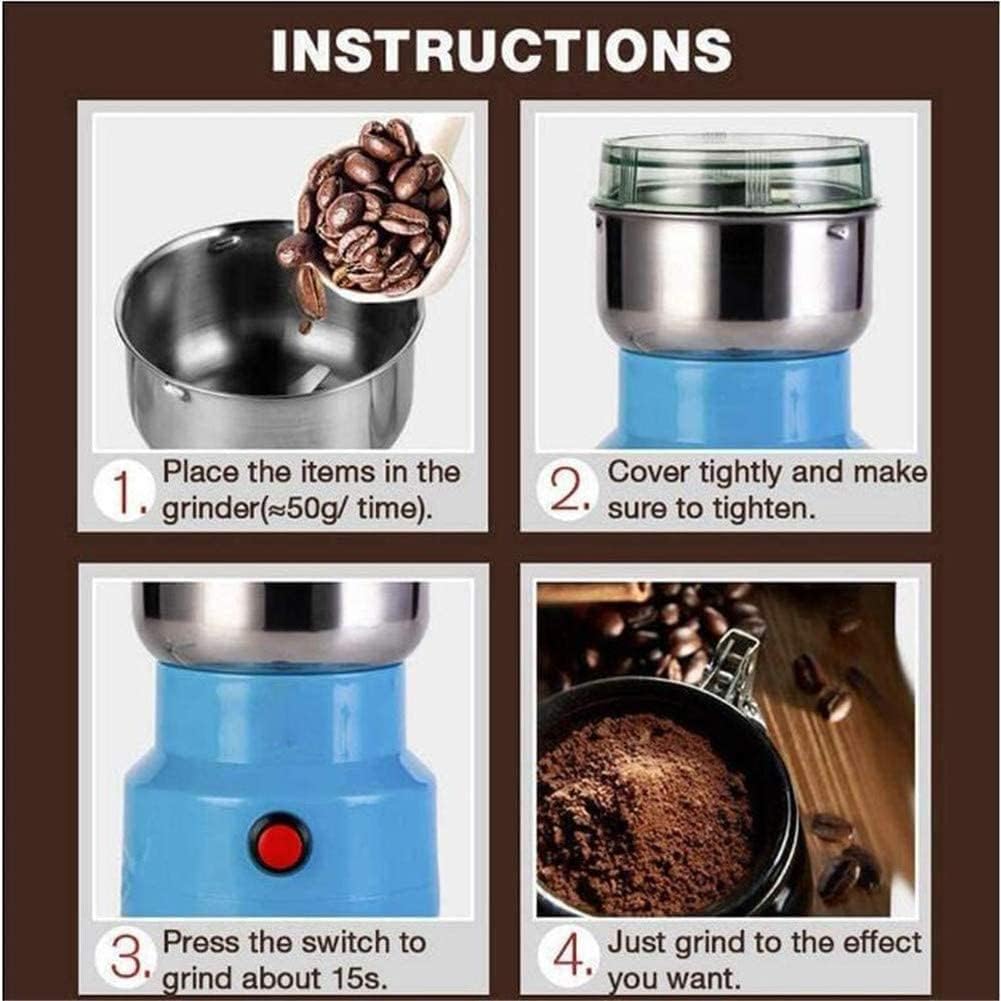 INSTRUCTIONS

1. Place the items in the grinder(≈50g/ time).

2. Cover tightly and make sure to tighten.

3. Press the switch to grind about 15s.

4. Just grind to the effect you want.