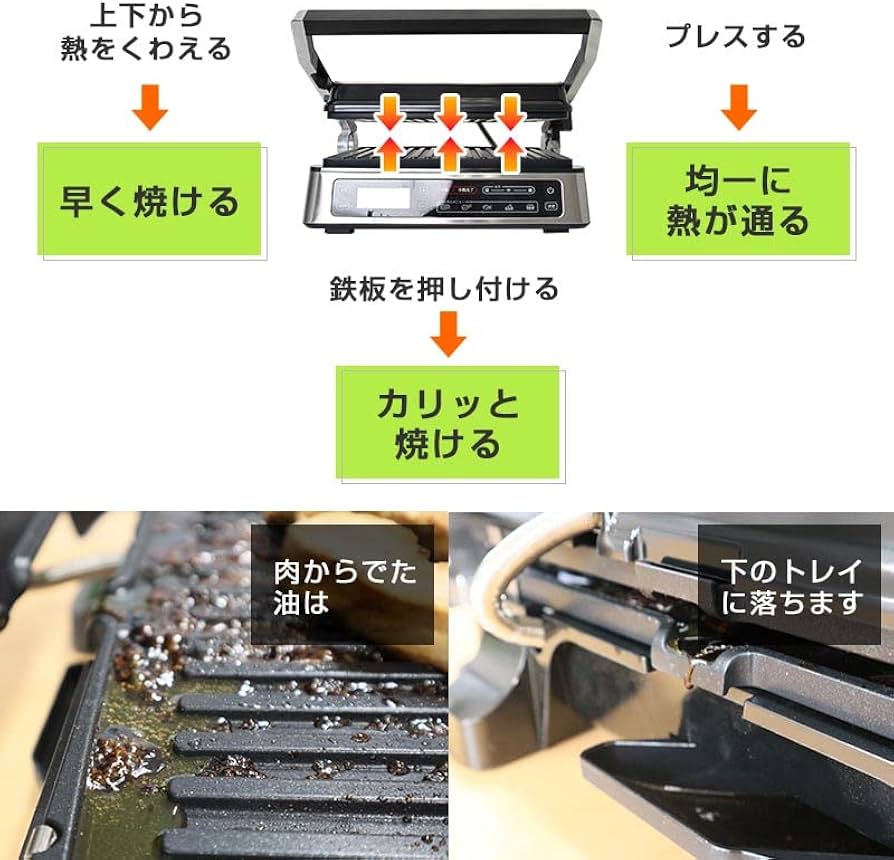 上下から熱をくわえる

早く焼ける

プレスする

均一に熱が通る

鉄板を押し付ける

カリッと焼ける

肉からでた油は

下のトレイに落ちます