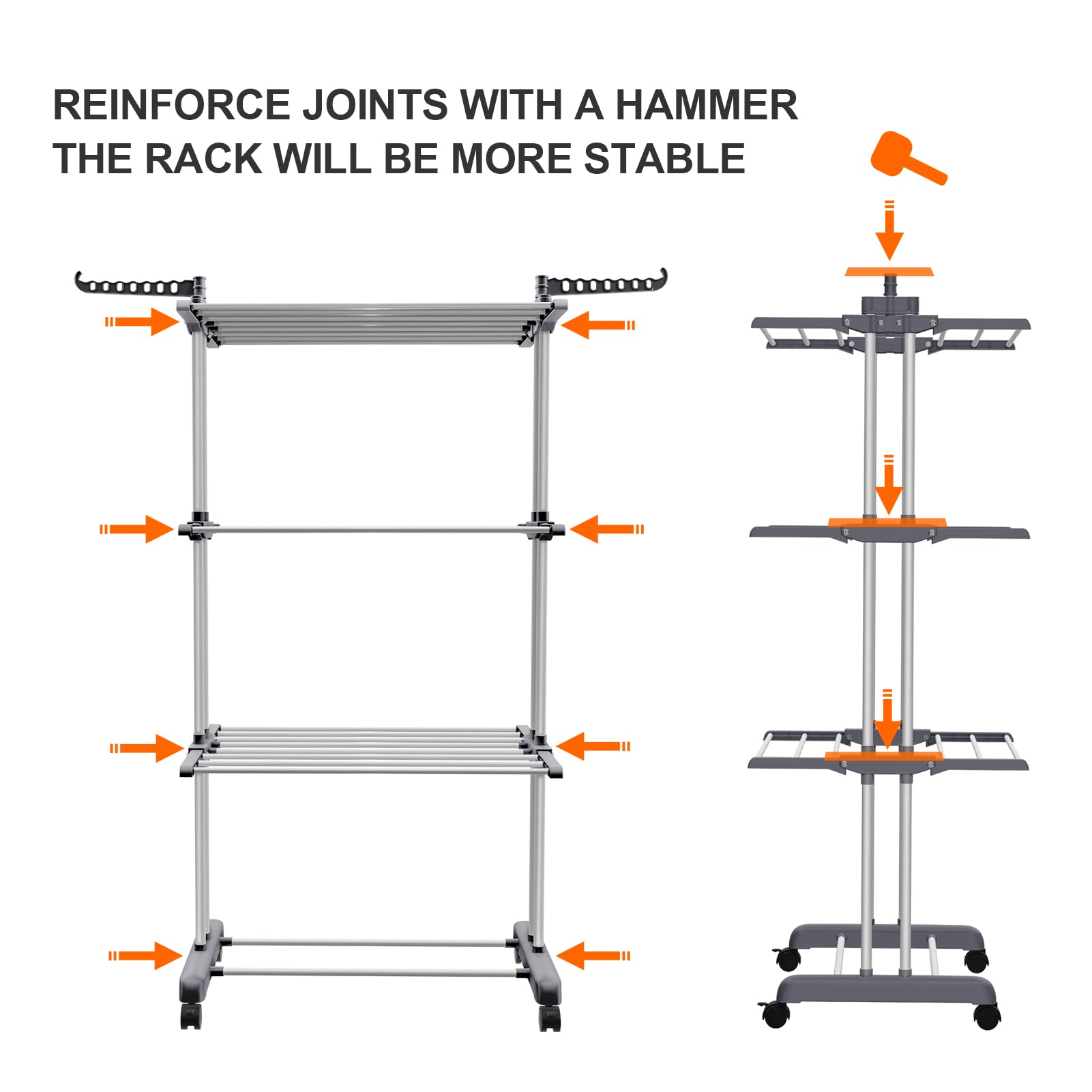 REINFORCE JOINTS WITH A HAMMER
THE RACK WILL BE MORE STABLE