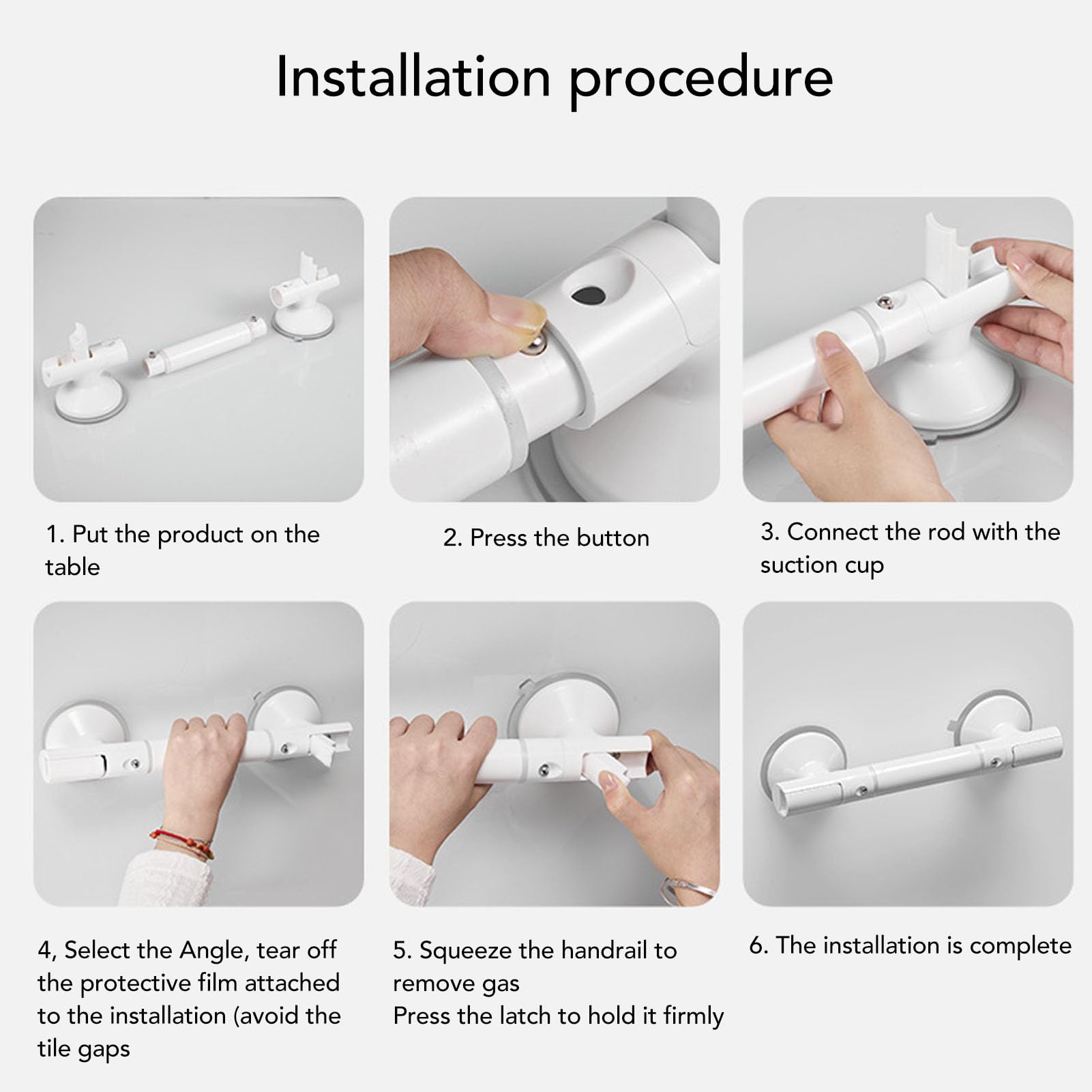 Installation procedure

1. Put the product on the table

2. Press the button

3. Connect the rod with the suction cup

4, Select the Angle, tear off the protective film attached to the installation (avoid the tile gaps

5. Squeeze the handrail to remove gas
Press the latch to hold it firmly

6. The installation is complete