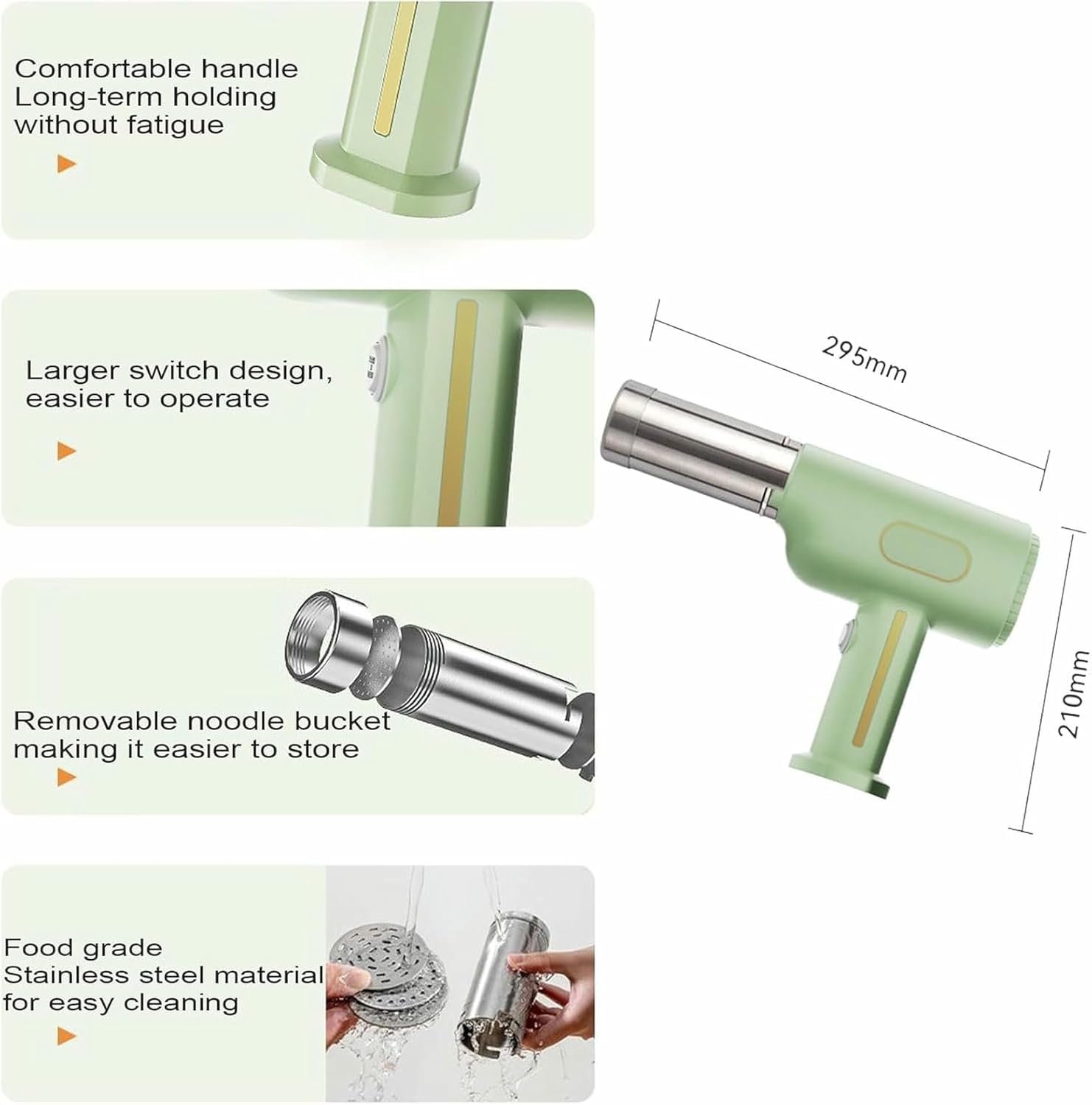 Comfortable handle
Long-term holding
without fatigue

Larger switch design,
easier to operate

Removable noodle bucket
making it easier to store

Food grade
Stainless steel material
for easy cleaning

295mm

210mm