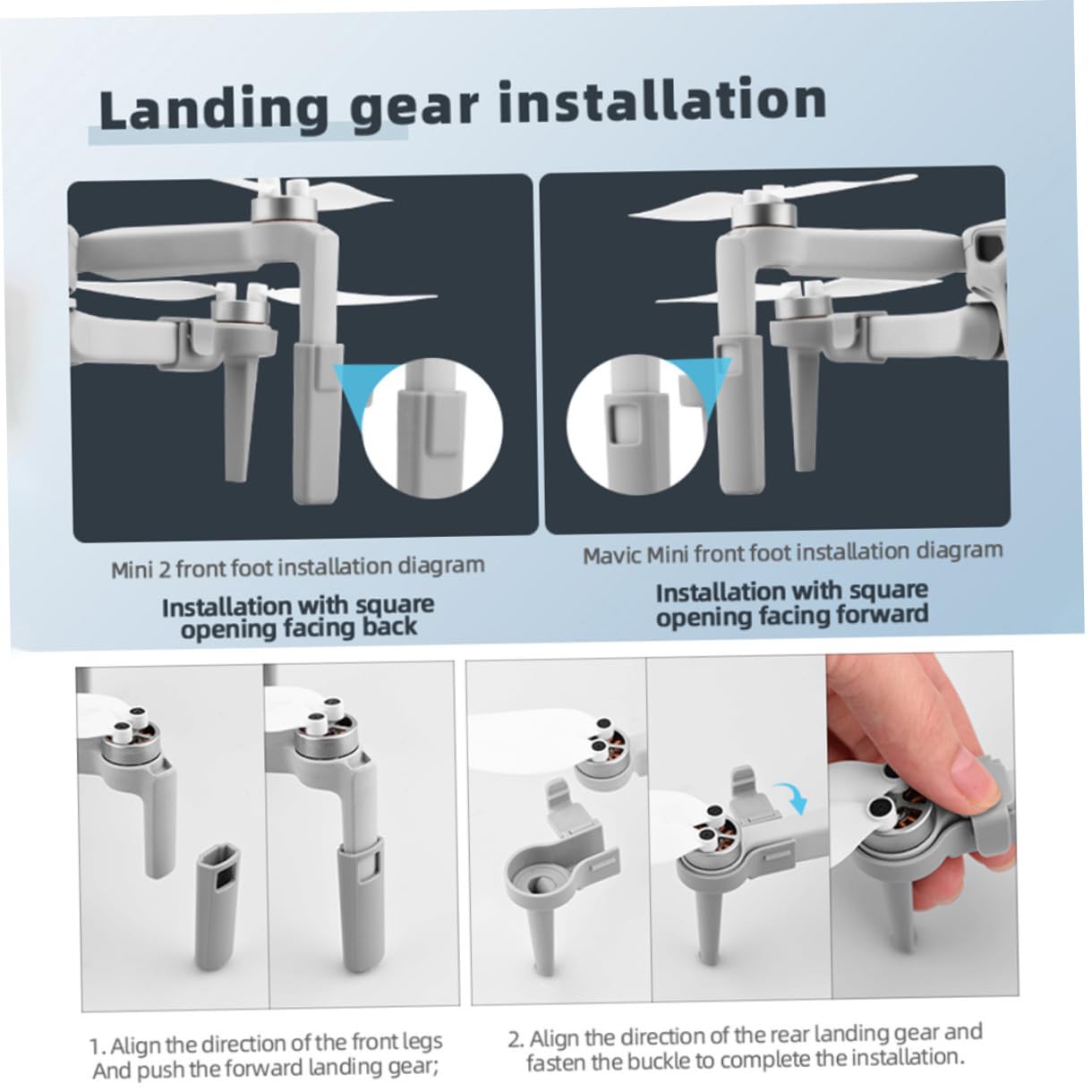 Landing gear installation

Mini 2 front foot installation diagram

Installation with square opening facing back

Mavic Mini front foot installation diagram

Installation with square opening facing forward

1. Align the direction of the front legs And push the forward landing gear;

2. Align the direction of the rear landing gear and fasten the buckle to complete the installation.