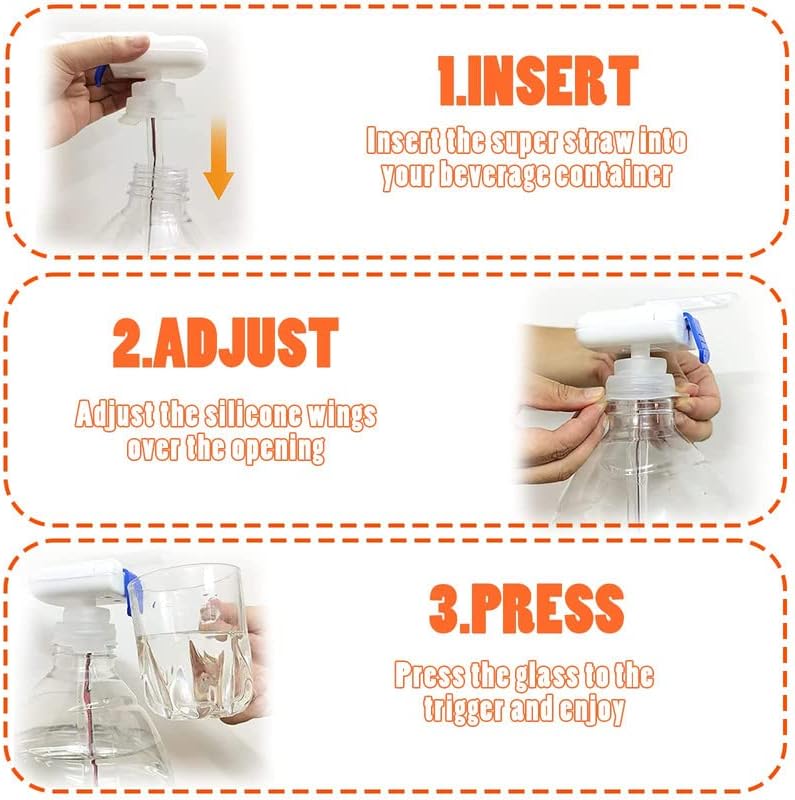 1.INSERT

Insert the super straw into your beverage container

2.ADJUST

Adjust the silicone wings over the opening

3.PRESS

Press the glass to the trigger and enjoy