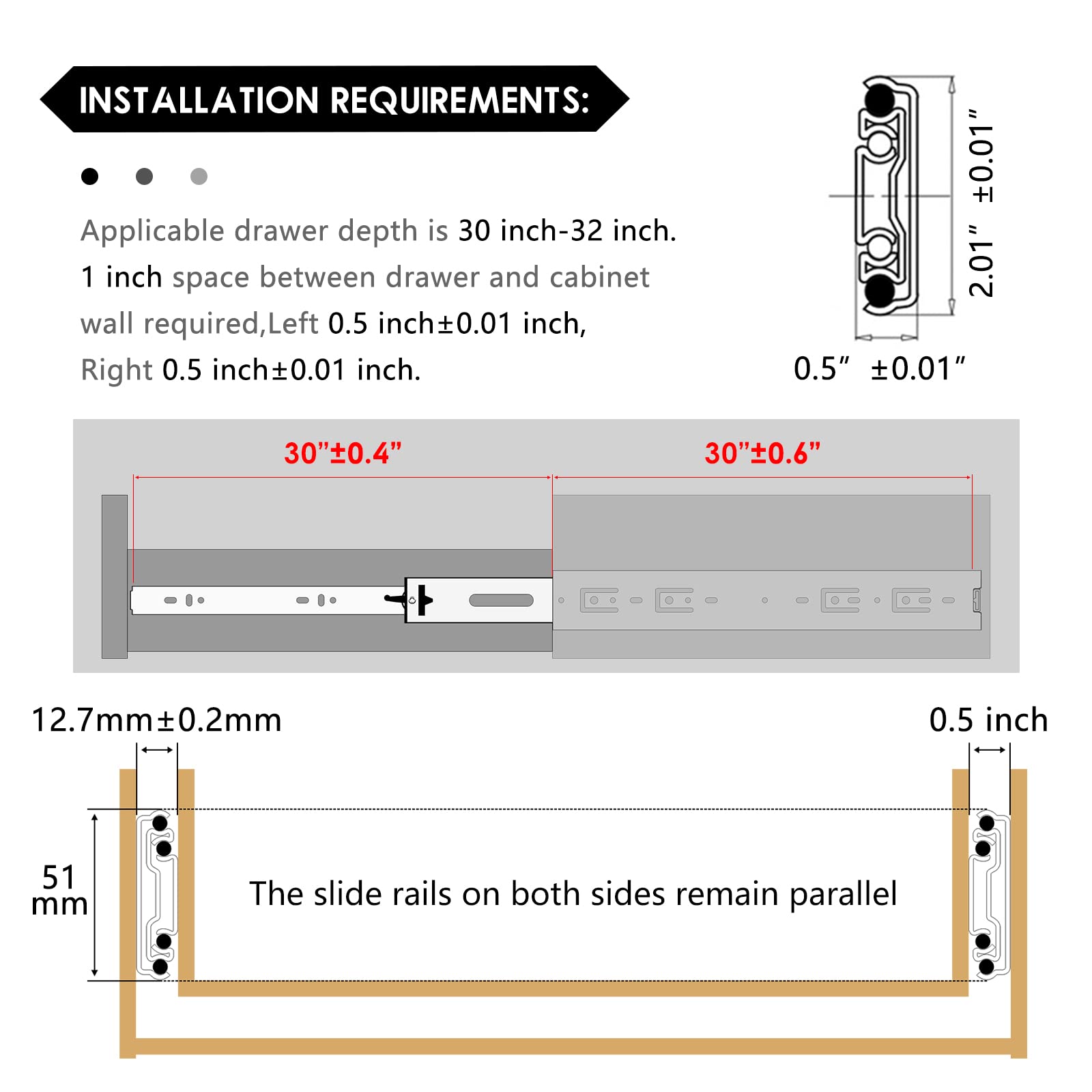 INSTALLATION REQUIREMENTS:

Applicable drawer depth is 30 inch-32 inch. 1 inch space between drawer and cabinet wall required,Left 0.5 inch±0.01 inch, Right 0.5 inch±0.01 inch.

2.01″ ±0.01″

0.5″ ±0.01″

30”±0.4”

30”±0.6”

12.7mm±0.2mm

0.5 inch

51 mm

The slide rails on both sides remain parallel