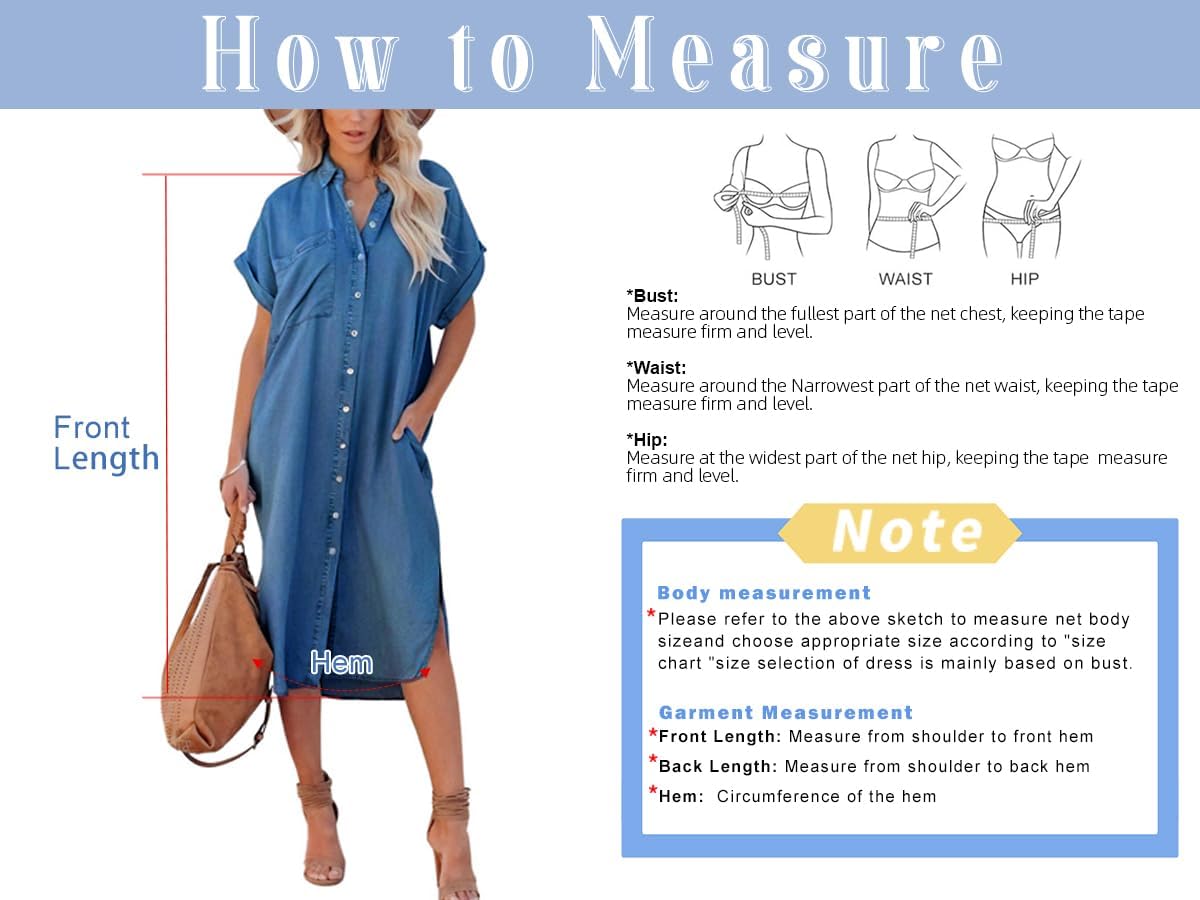 How to Measure

Front Length

Hem

BUST WAIST HIP

*Bust:
Measure around the fullest part of the net chest, keeping the tape measure firm and level.

*Waist:
Measure around the Narrowest part of the net waist, keeping the tape measure firm and level.

*Hip:
Measure at the widest part of the net hip, keeping the tape measure firm and level.

Note

Body measurement
*Please refer to the above sketch to measure net body sizeand choose appropriate size according to "size chart "size selection of dress is mainly based on bust.

Garment Measurement
*Front Length: Measure from shoulder to front hem
*Back Length: Measure from shoulder to back hem
*Hem: Circumference of the hem