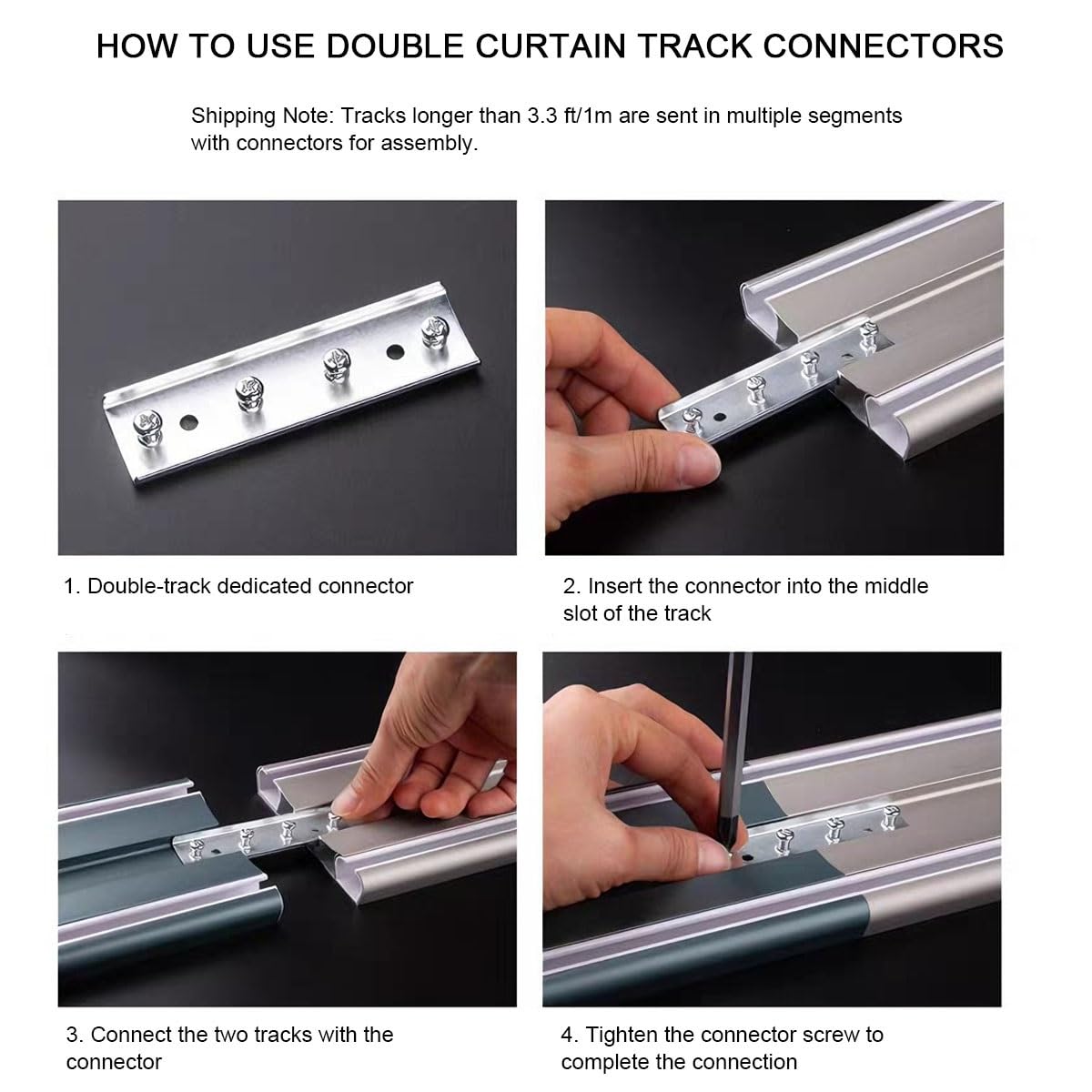 HOW TO USE DOUBLE CURTAIN TRACK CONNECTORS

Shipping Note: Tracks longer than 3.3 ft/1m are sent in multiple segments with connectors for assembly.

1. Double-track dedicated connector

2. Insert the connector into the middle slot of the track

3. Connect the two tracks with the connector

4. Tighten the connector screw to complete the connection