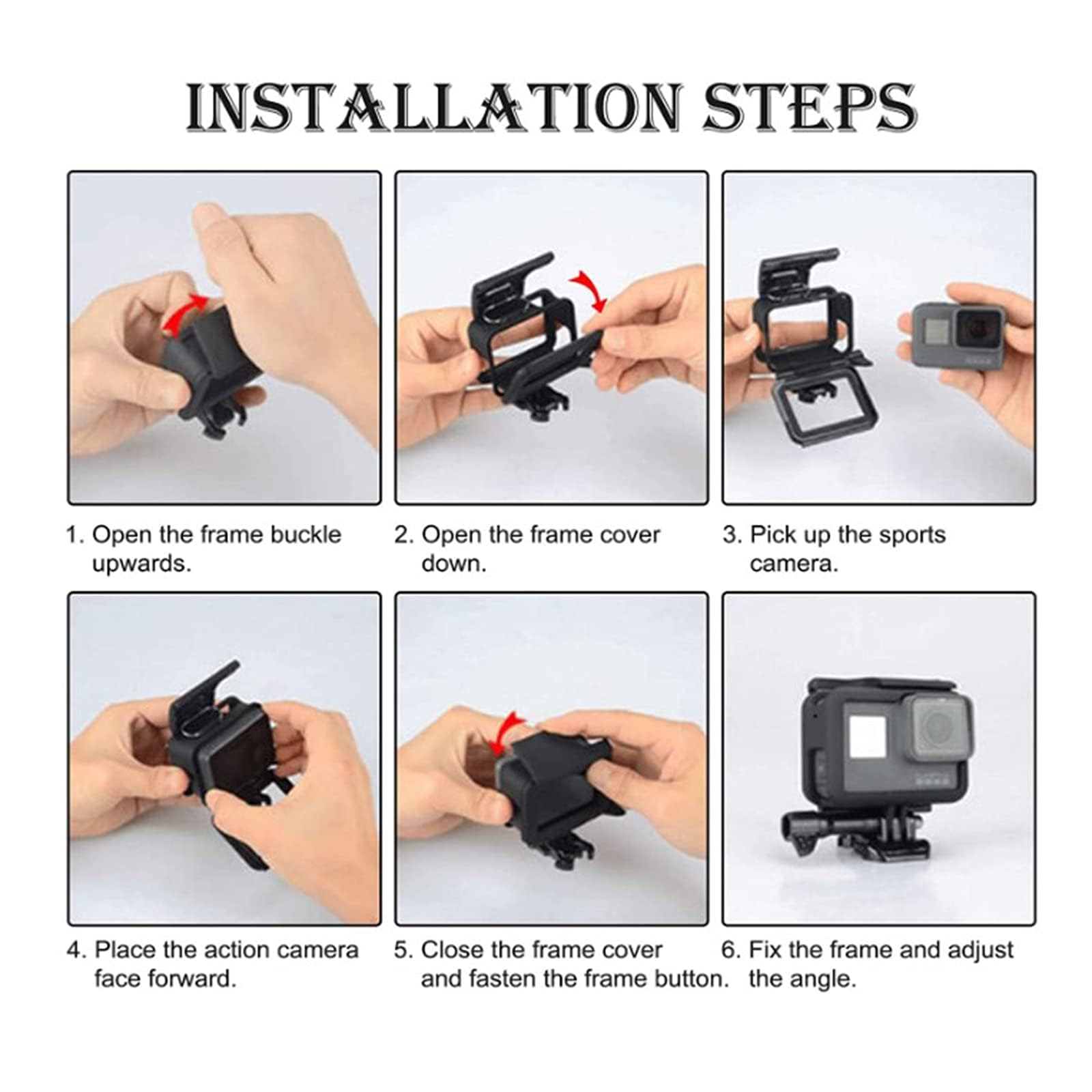 INSTALLATION STEPS

1. Open the frame buckle upwards.

2. Open the frame cover down.

3. Pick up the sports camera.

4. Place the action camera face forward.

5. Close the frame cover and fasten the frame button.

6. Fix the frame and adjust the angle.