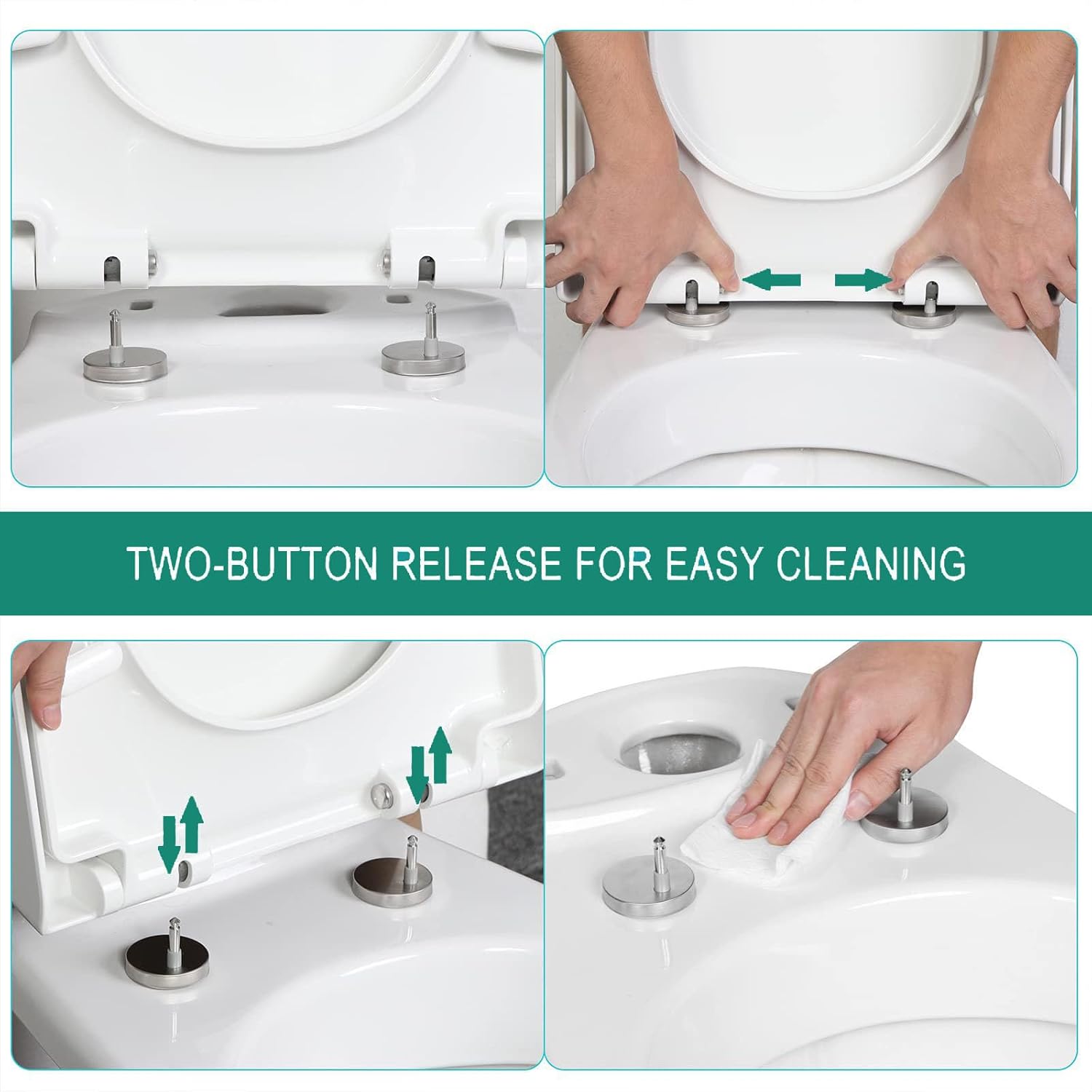 TWO-BUTTON RELEASE FOR EASY CLEANING