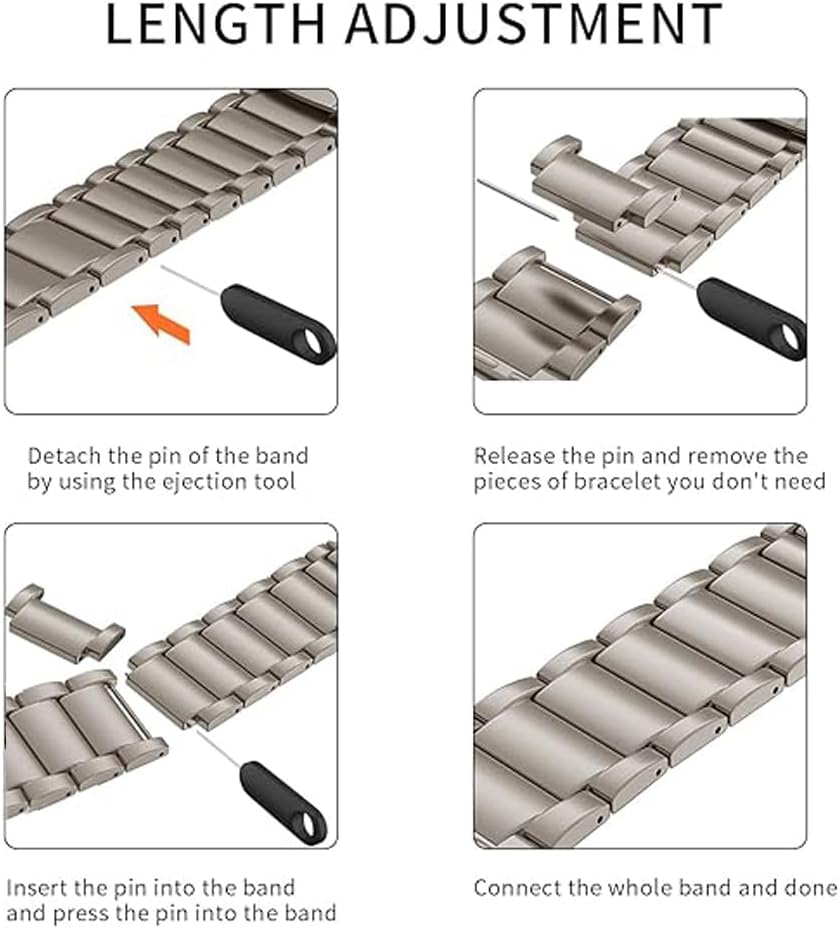 LENGTH ADJUSTMENT

Detach the pin of the band by using the ejection tool

Release the pin and remove the pieces of bracelet you don't need

Insert the pin into the band and press the pin into the band

Connect the whole band and done