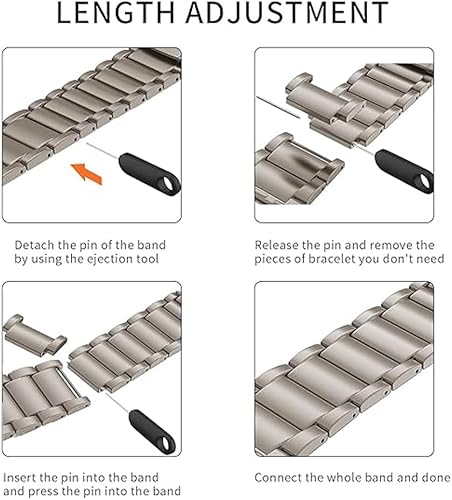 LENGTH ADJUSTMENT

Detach the pin of the band by using the ejection tool

Release the pin and remove the pieces of bracelet you don't need

Insert the pin into the band and press the pin into the band

Connect the whole band and done