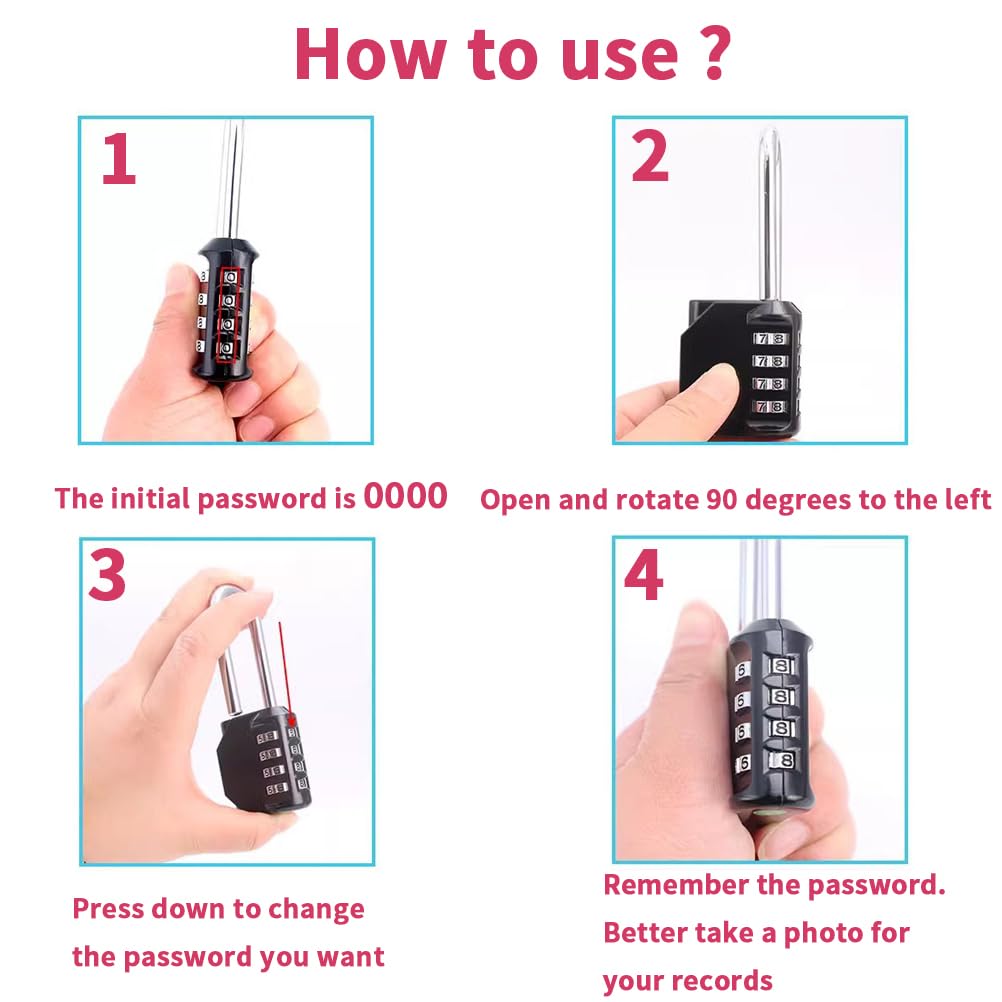 How to use ?

1

The initial password is 0000

2

Open and rotate 90 degrees to the left

3

Press down to change the password you want

4

Remember the password. Better take a photo for your records