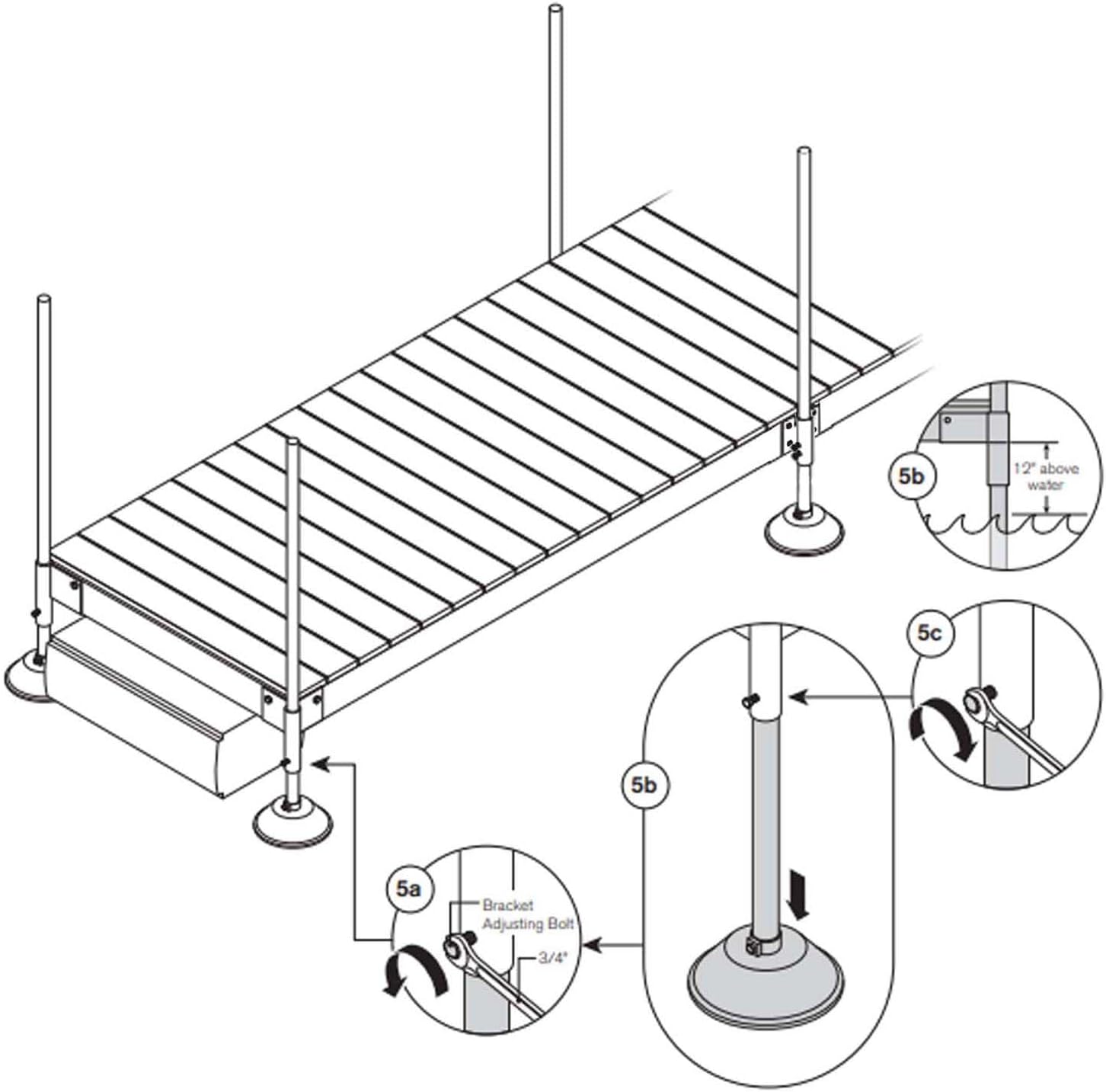 5b

12" above water

5c

5b

5a

Bracket Adjusting Bolt

3/4"