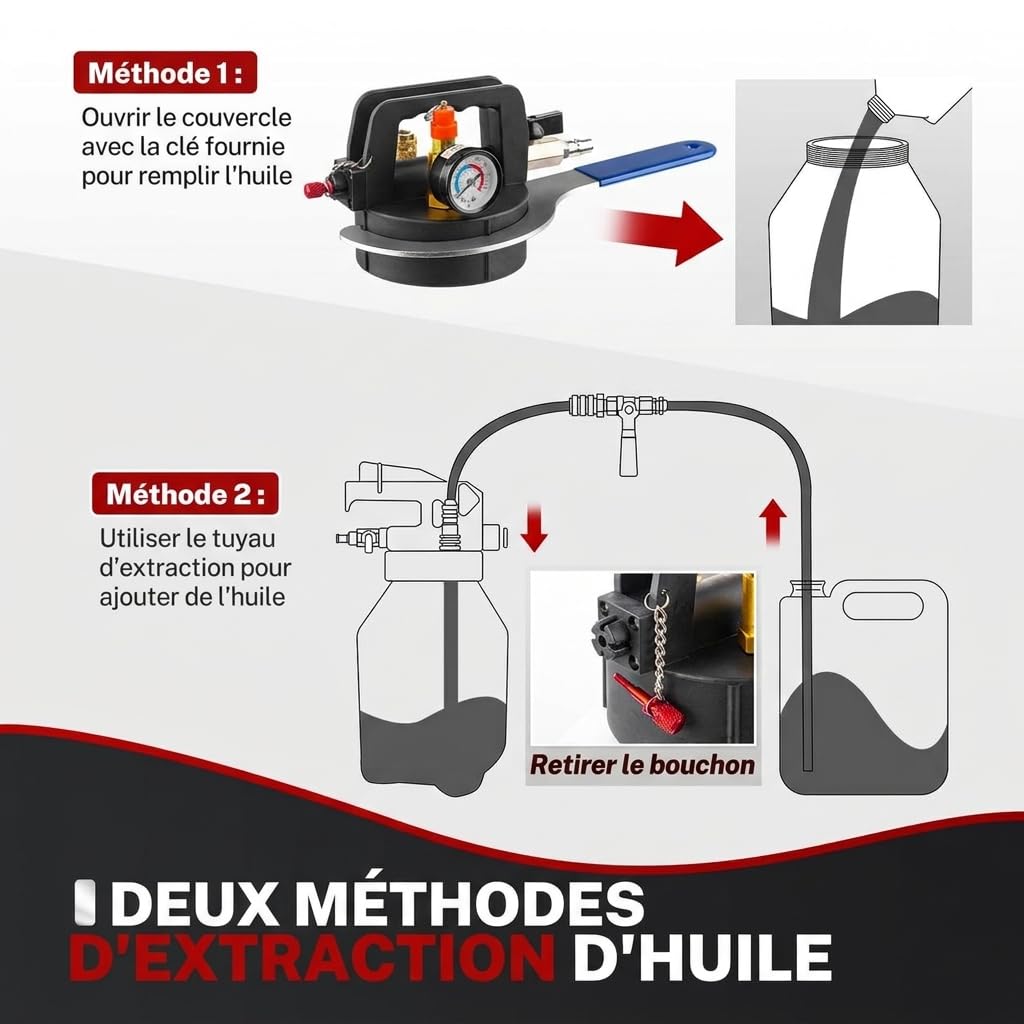 Méthode 1 :

Ouvrir le couvercle avec la clé fournie pour remplir l'huile

Méthode 2 :

Utiliser le tuyau d'extraction pour ajouter de l'huile

Retirer le bouchon

DEUX MÉTHODES D'EXTRACTION D'HUILE