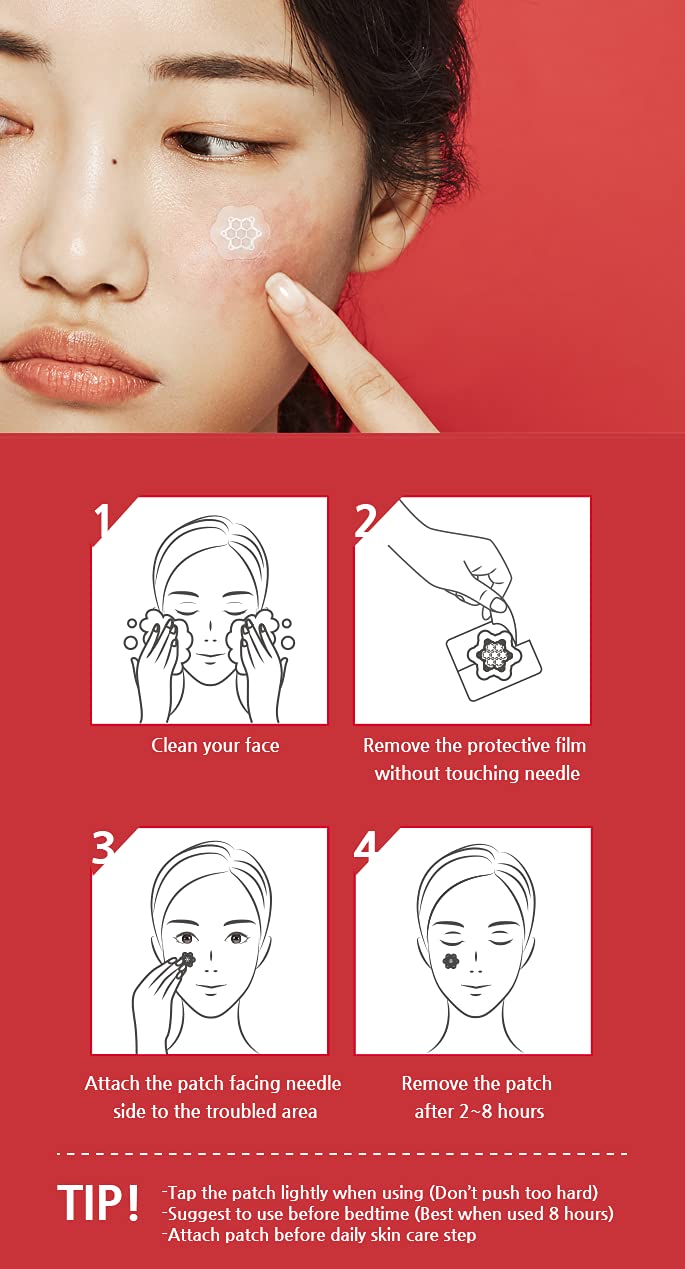 1

Clean your face

2

Remove the protective film without touching needle

3

Attach the patch facing needle side to the troubled area

4

Remove the patch after 2~8 hours

TIP!

-Tap the patch lightly when using (Don't push too hard)
-Suggest to use before bedtime (Best when used 8 hours)
-Attach patch before daily skin care step