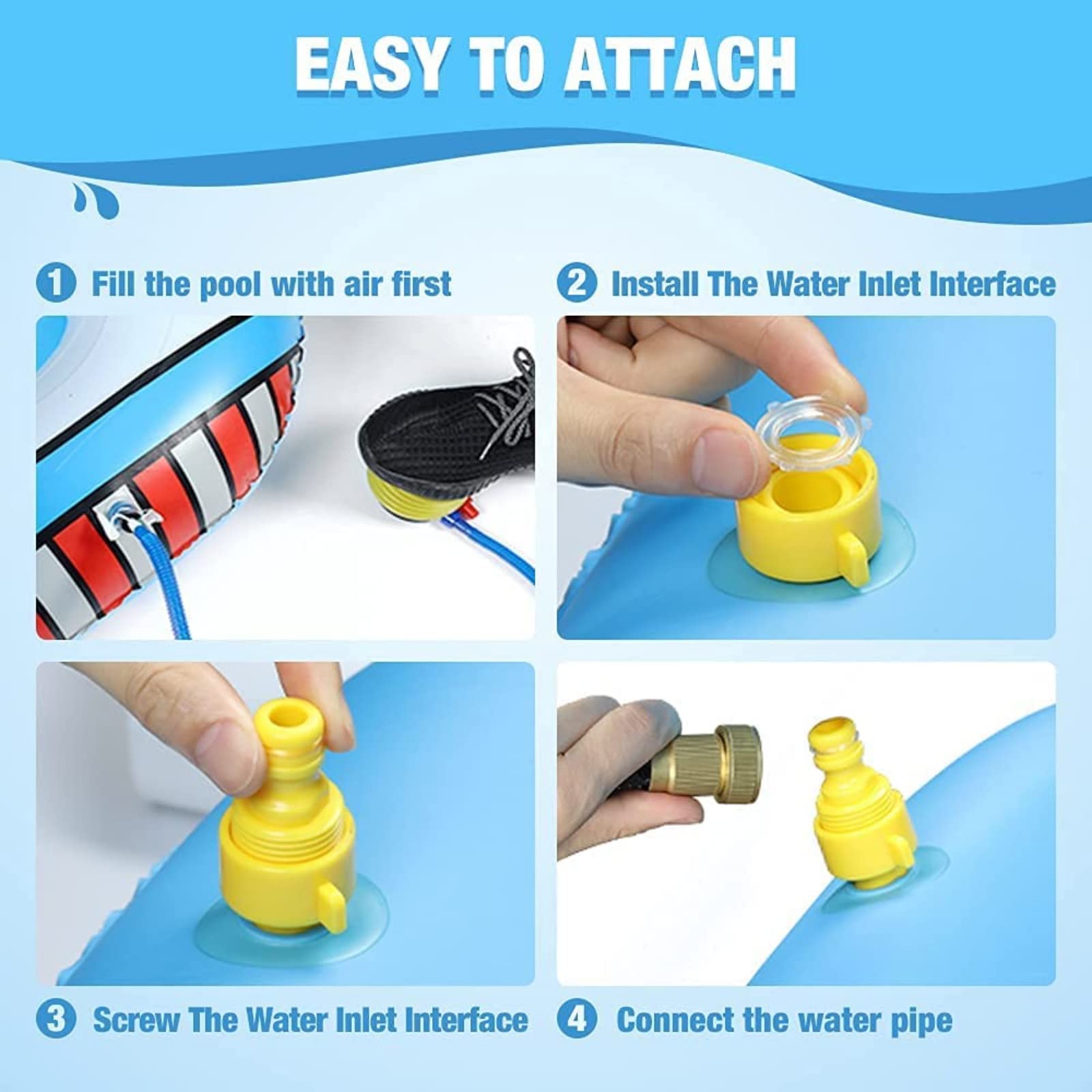 EASY TO ATTACH

1 Fill the pool with air first

2 Install The Water Inlet Interface

3 Screw The Water Inlet Interface

4 Connect the water pipe