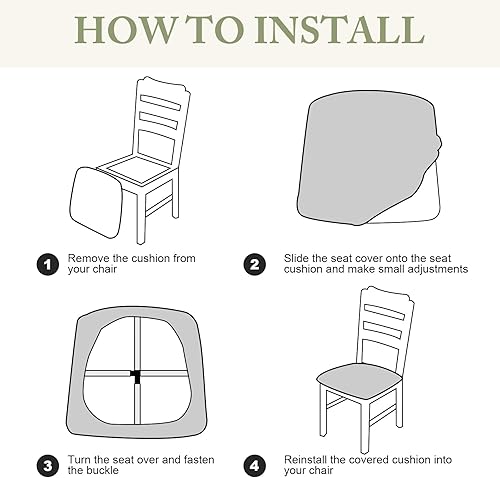 HOW TO INSTALL

1 Remove the cushion from your chair

2 Slide the seat cover onto the seat cushion and make small adjustments

3 Turn the seat over and fasten the buckle

4 Reinstall the covered cushion into your chair