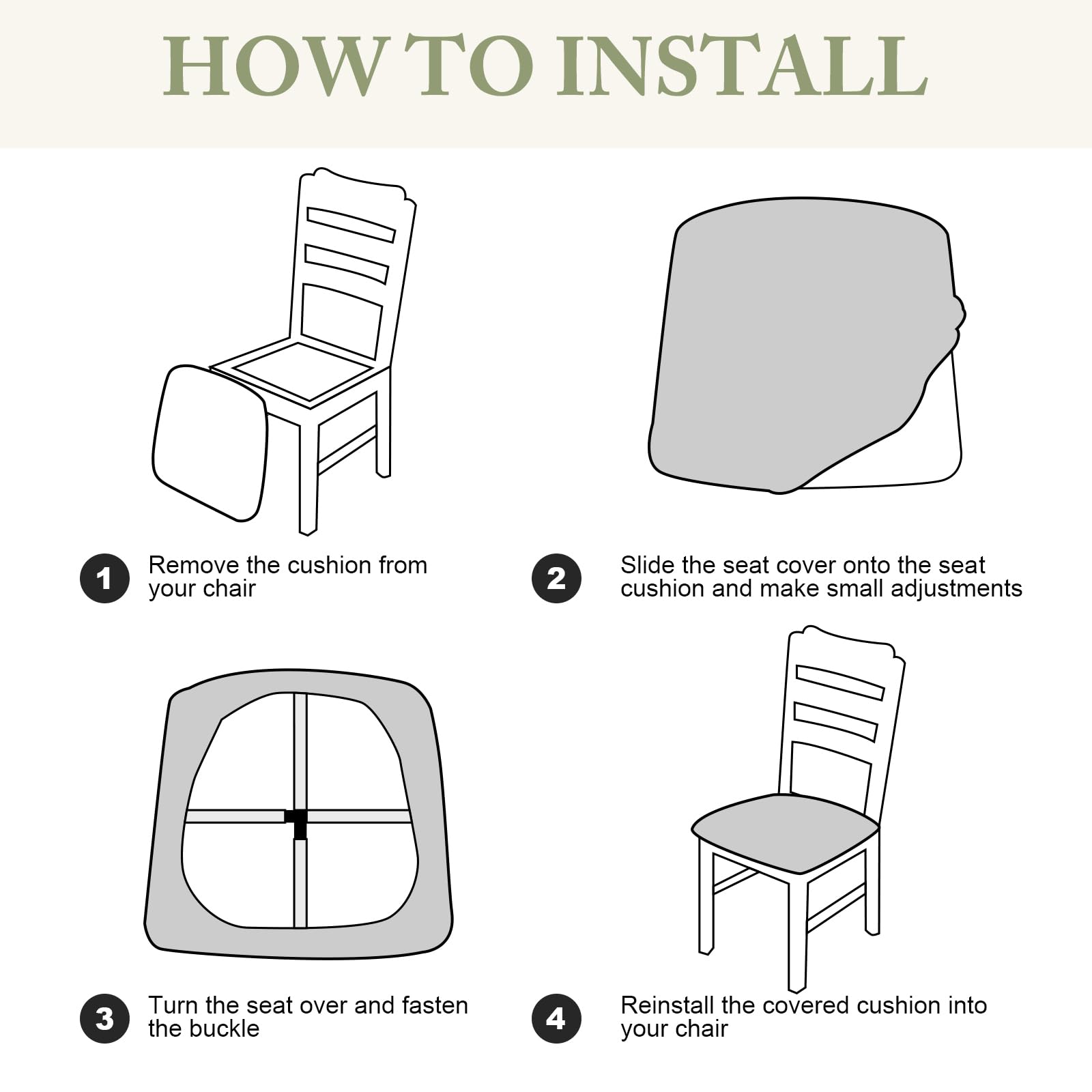 HOW TO INSTALL

1 Remove the cushion from your chair

2 Slide the seat cover onto the seat cushion and make small adjustments

3 Turn the seat over and fasten the buckle

4 Reinstall the covered cushion into your chair