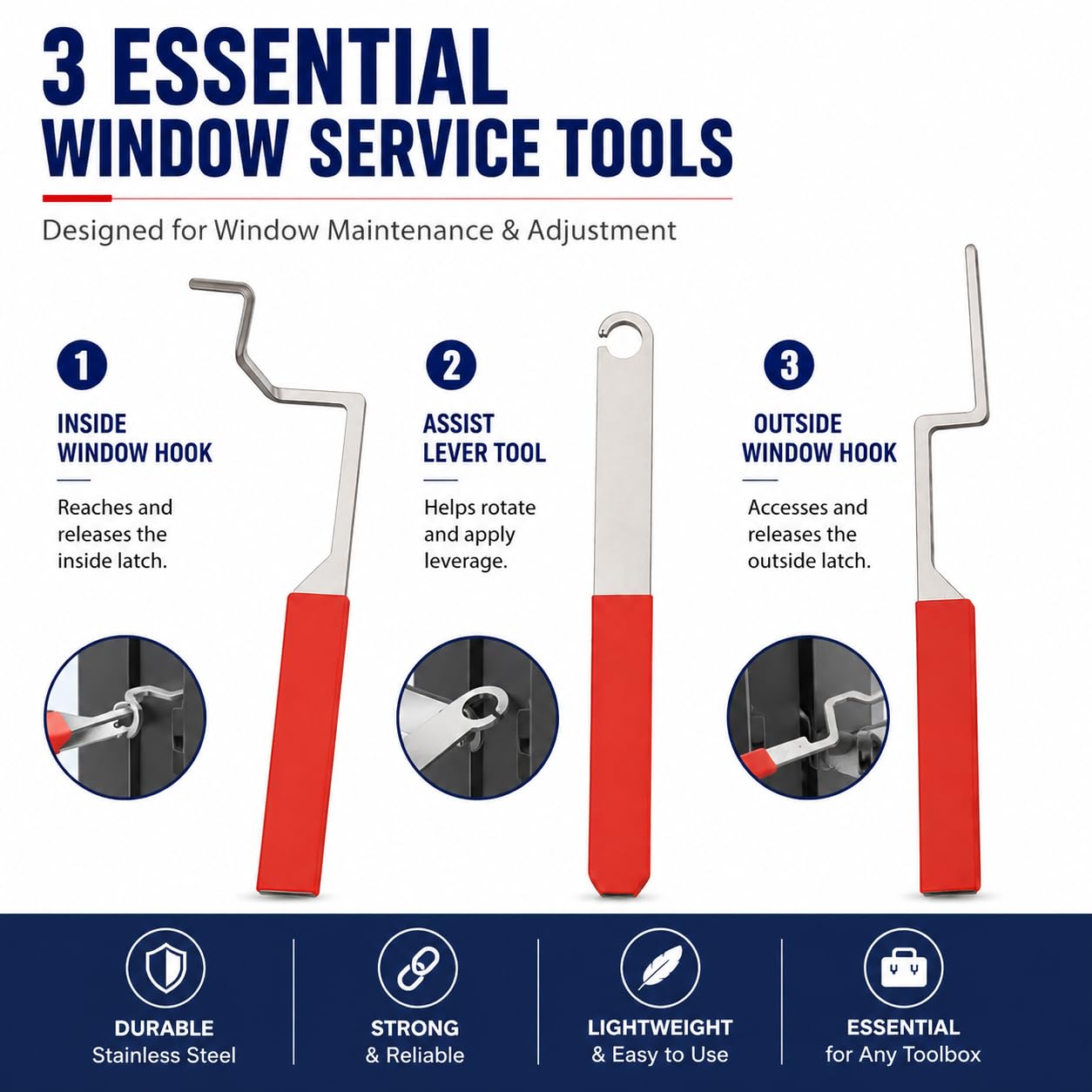 3 ESSENTIAL WINDOW SERVICE TOOLS

Designed for Window Maintenance & Adjustment

1

INSIDE WINDOW HOOK

Reaches and releases the inside latch.

2

ASSIST LEVER TOOL

Helps rotate and apply leverage.

3

OUTSIDE WINDOW HOOK

Accesses and releases the outside latch.

DURABLE
Stainless Steel

STRONG
& Reliable

LIGHTWEIGHT
& Easy to Use

ESSENTIAL
for Any Toolbox