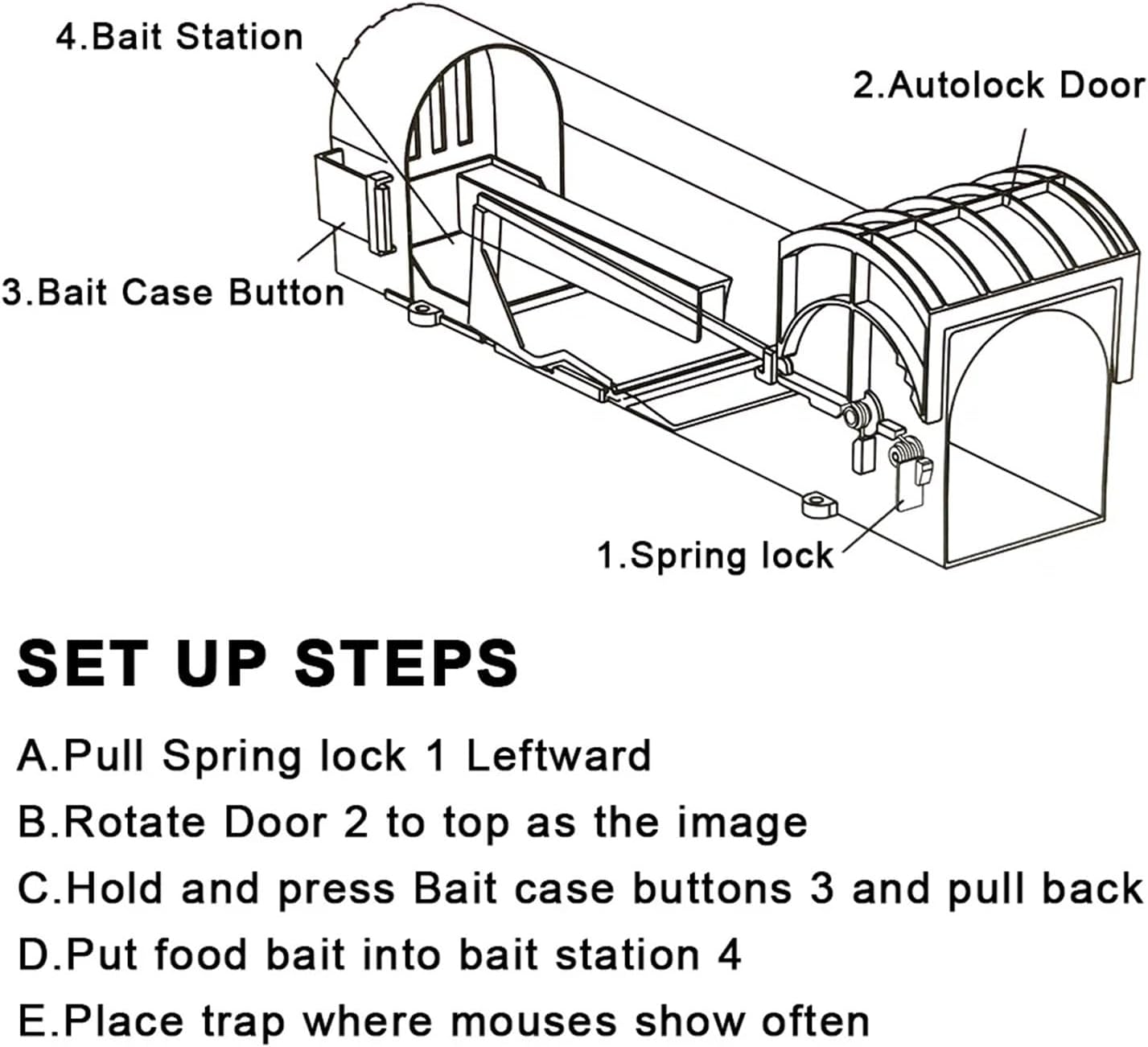 4.Bait Station

2.Autolock Door

3.Bait Case Button

1.Spring lock

SET UP STEPS

A.Pull Spring lock 1 Leftward

B.Rotate Door 2 to top as the image

C.Hold and press Bait case buttons 3 and pull back

D.Put food bait into bait station 4

E.Place trap where mouses show often