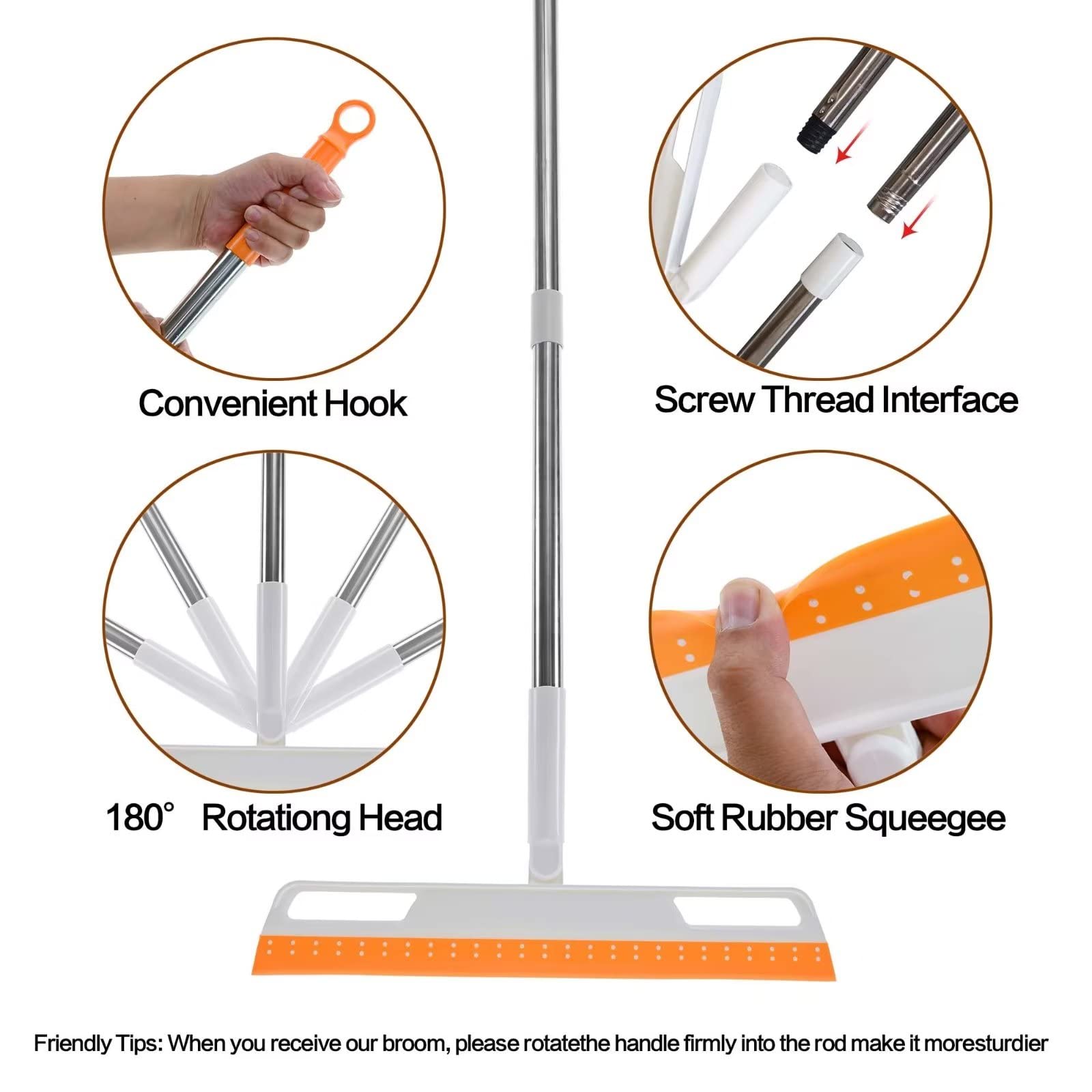 Convenient Hook

Screw Thread Interface

180° Rotationg Head

Soft Rubber Squeegee

Friendly Tips: When you receive our broom, please rotatethe handle firmly into the rod make it moresturdier