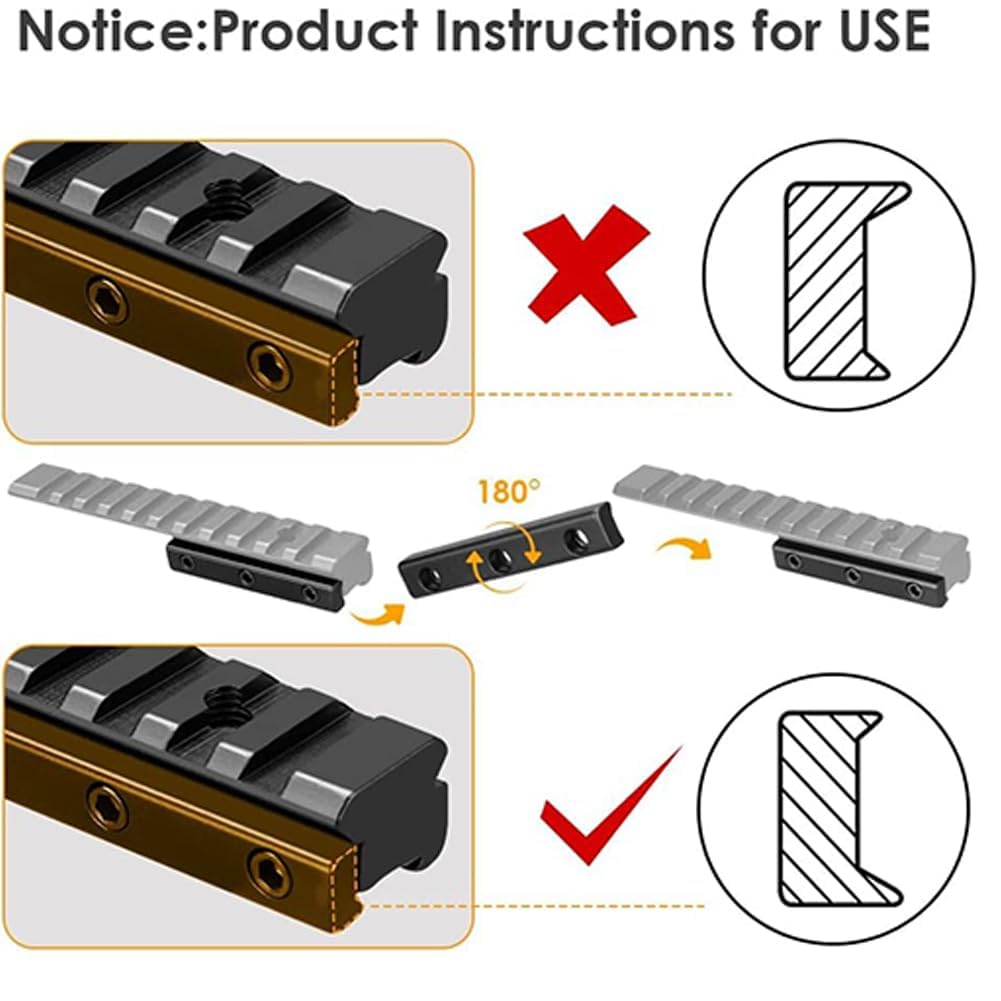 Notice:Product Instructions for USE

180°