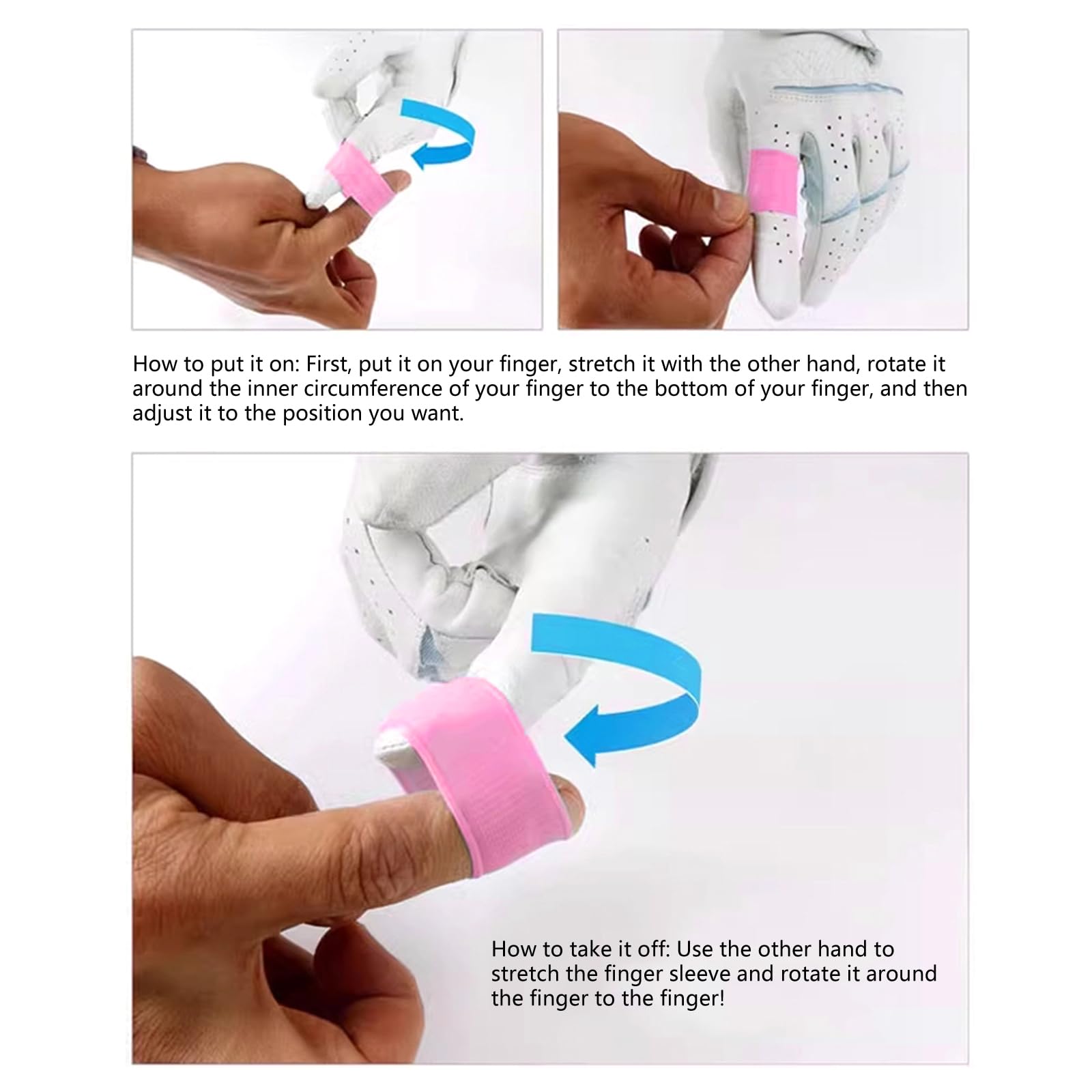 How to put it on: First, put it on your finger, stretch it with the other hand, rotate it around the inner circumference of your finger to the bottom of your finger, and then adjust it to the position you want.

How to take it off: Use the other hand to stretch the finger sleeve and rotate it around the finger to the finger!