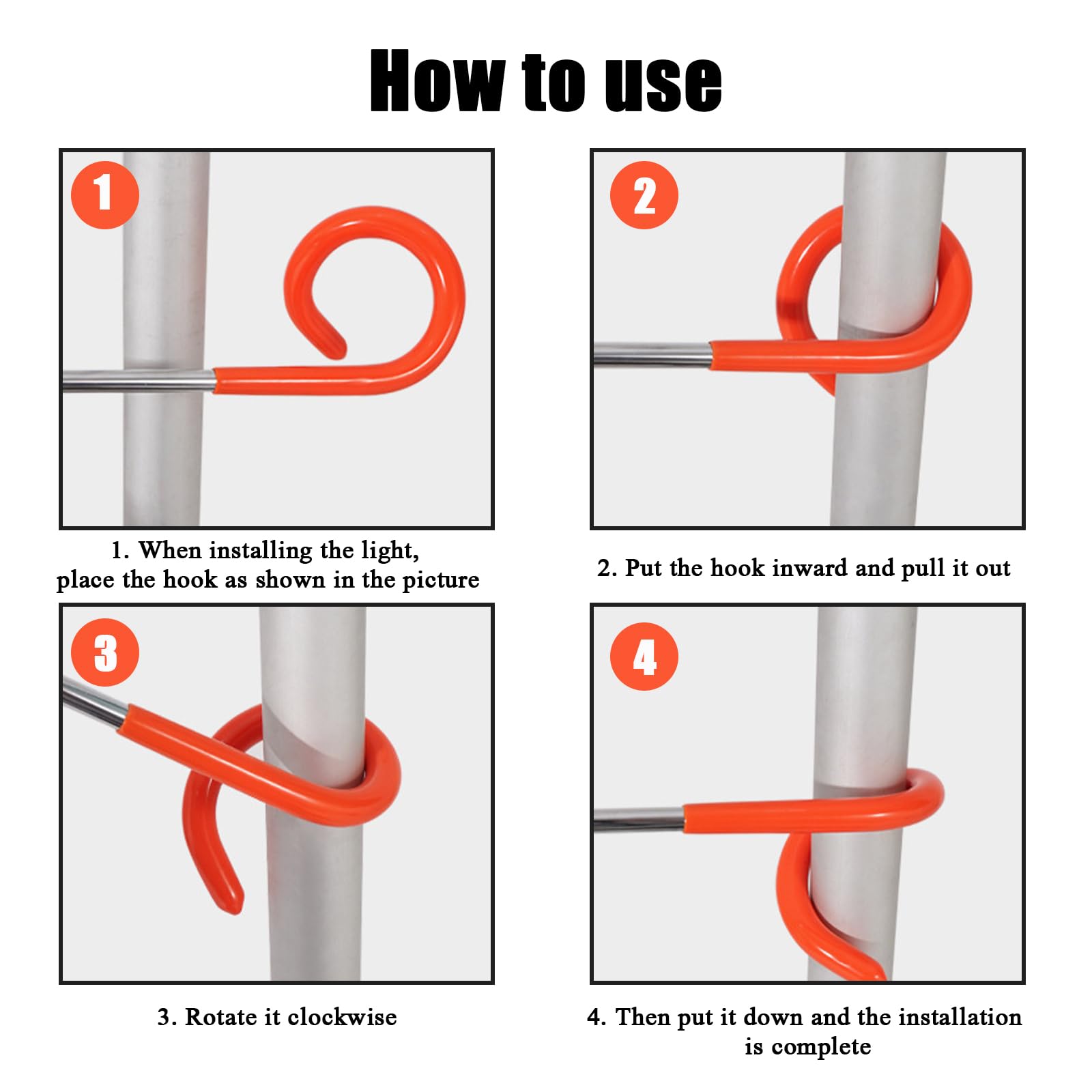 How to use

1

1. When installing the light, place the hook as shown in the picture

2

2. Put the hook inward and pull it out

3

3. Rotate it clockwise

4

4. Then put it down and the installation is complete