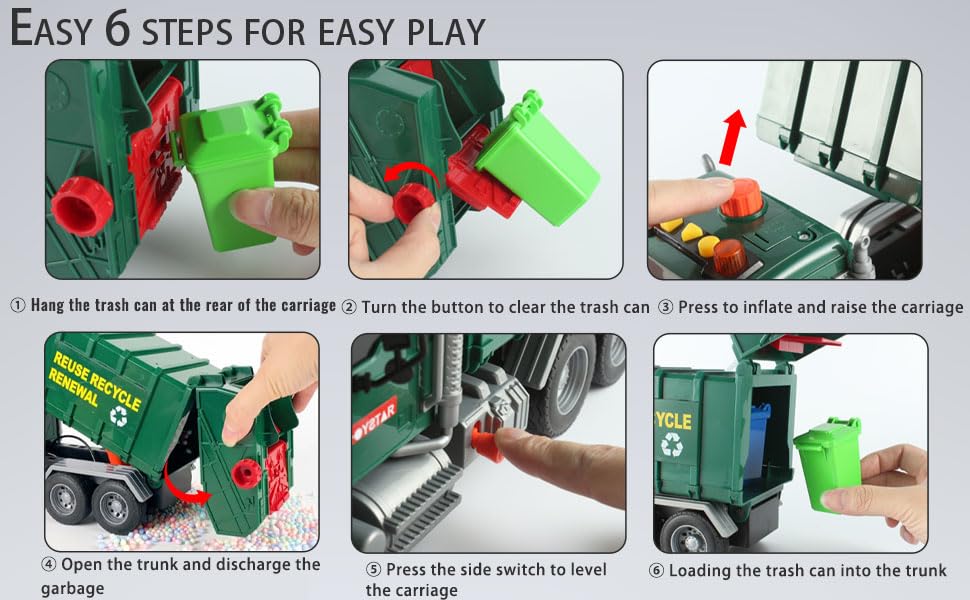 EASY 6 STEPS FOR EASY PLAY

① Hang the trash can at the rear of the carriage ② Turn the button to clear the trash can ③ Press to inflate and raise the carriage

REUSE RECYCLE RENEWAL

④ Open the trunk and discharge the garbage

OYSTAR

⑤ Press the side switch to level the carriage

YCLE

⑥ Loading the trash can into the trunk