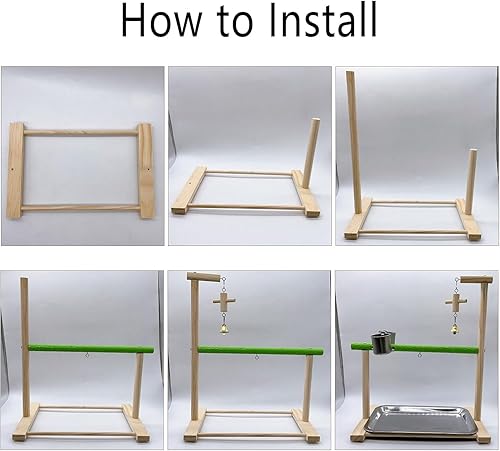 How to Install