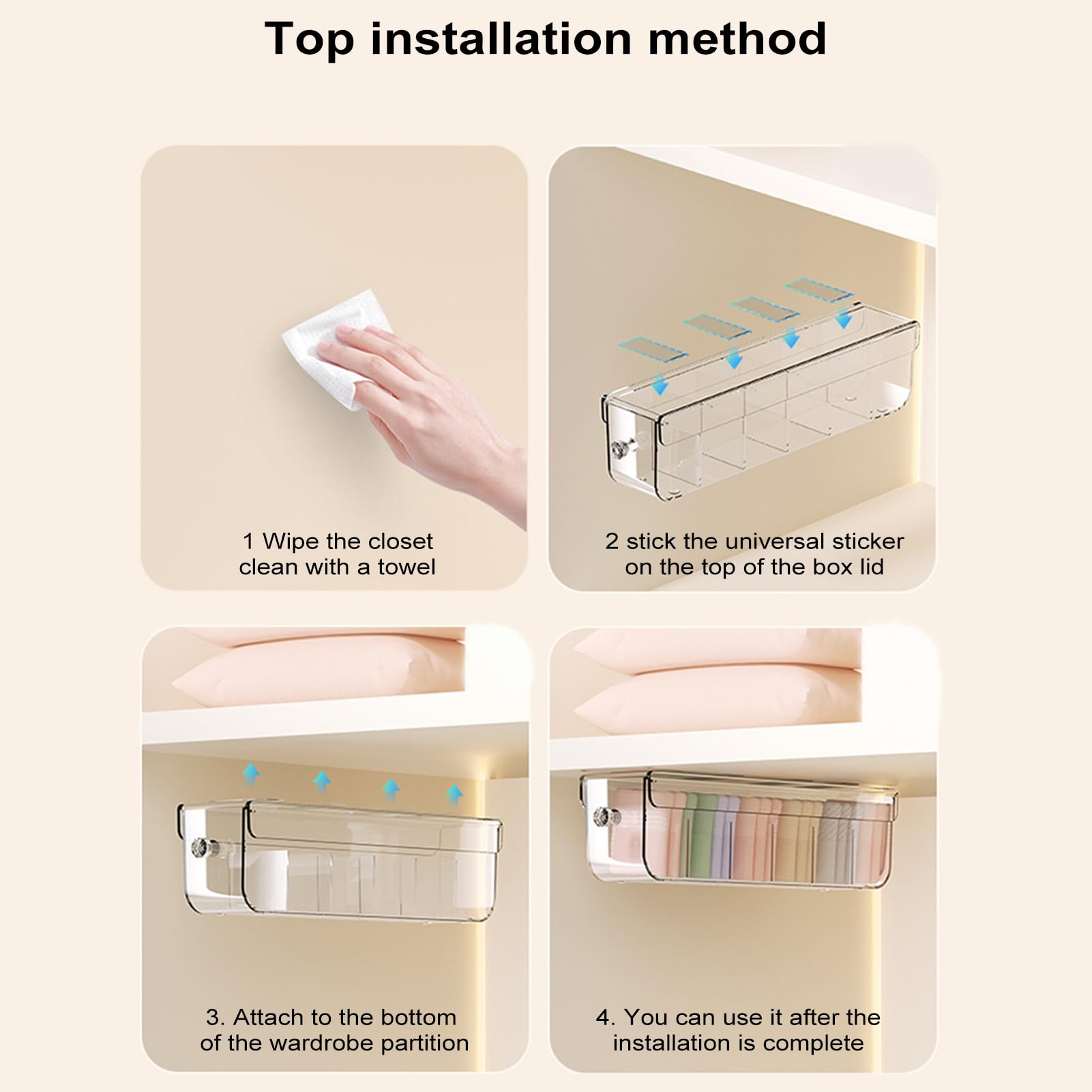 Top installation method

1 Wipe the closet clean with a towel

2 stick the universal sticker on the top of the box lid

3. Attach to the bottom of the wardrobe partition

4. You can use it after the installation is complete